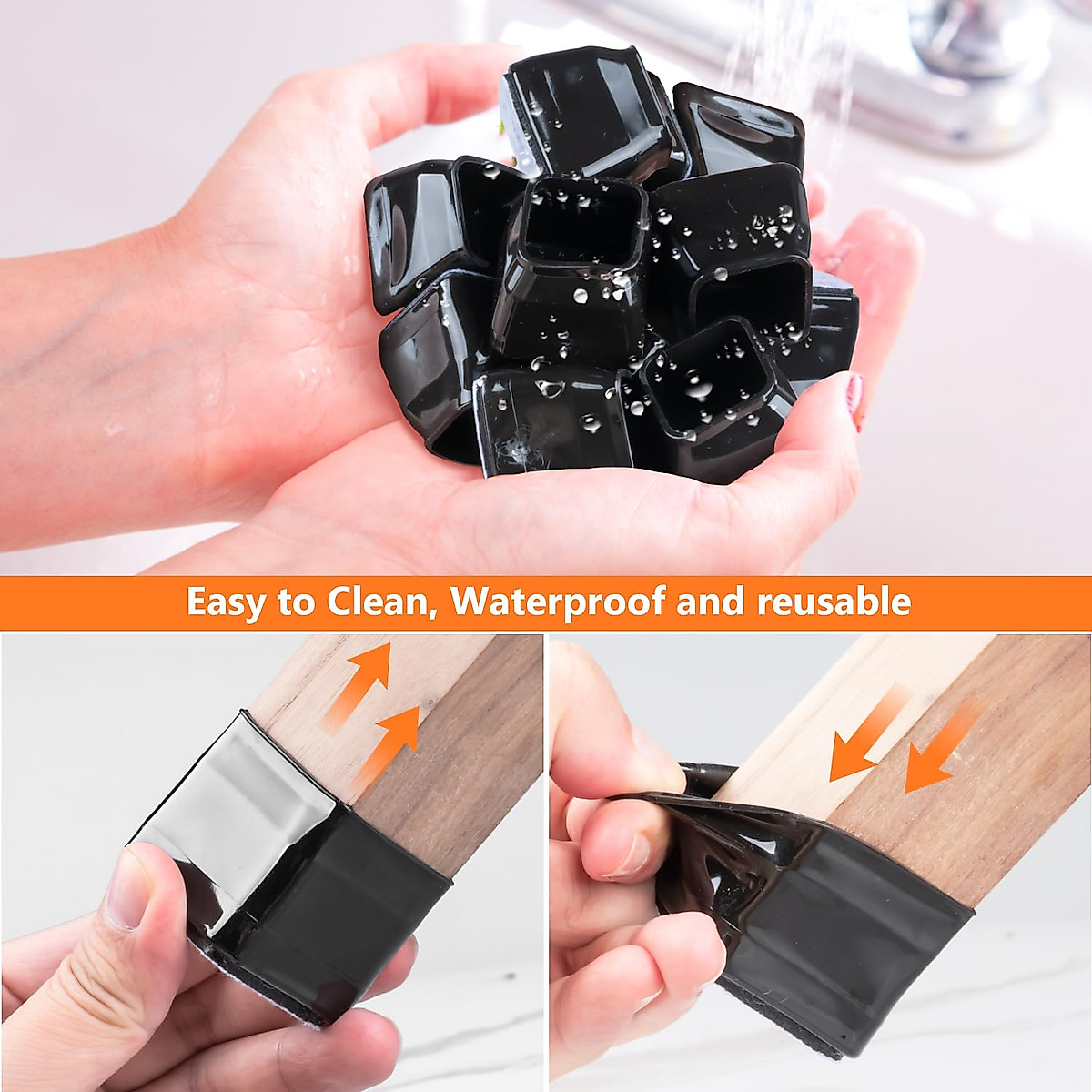 Easy to Clean, Waterproof and reusable