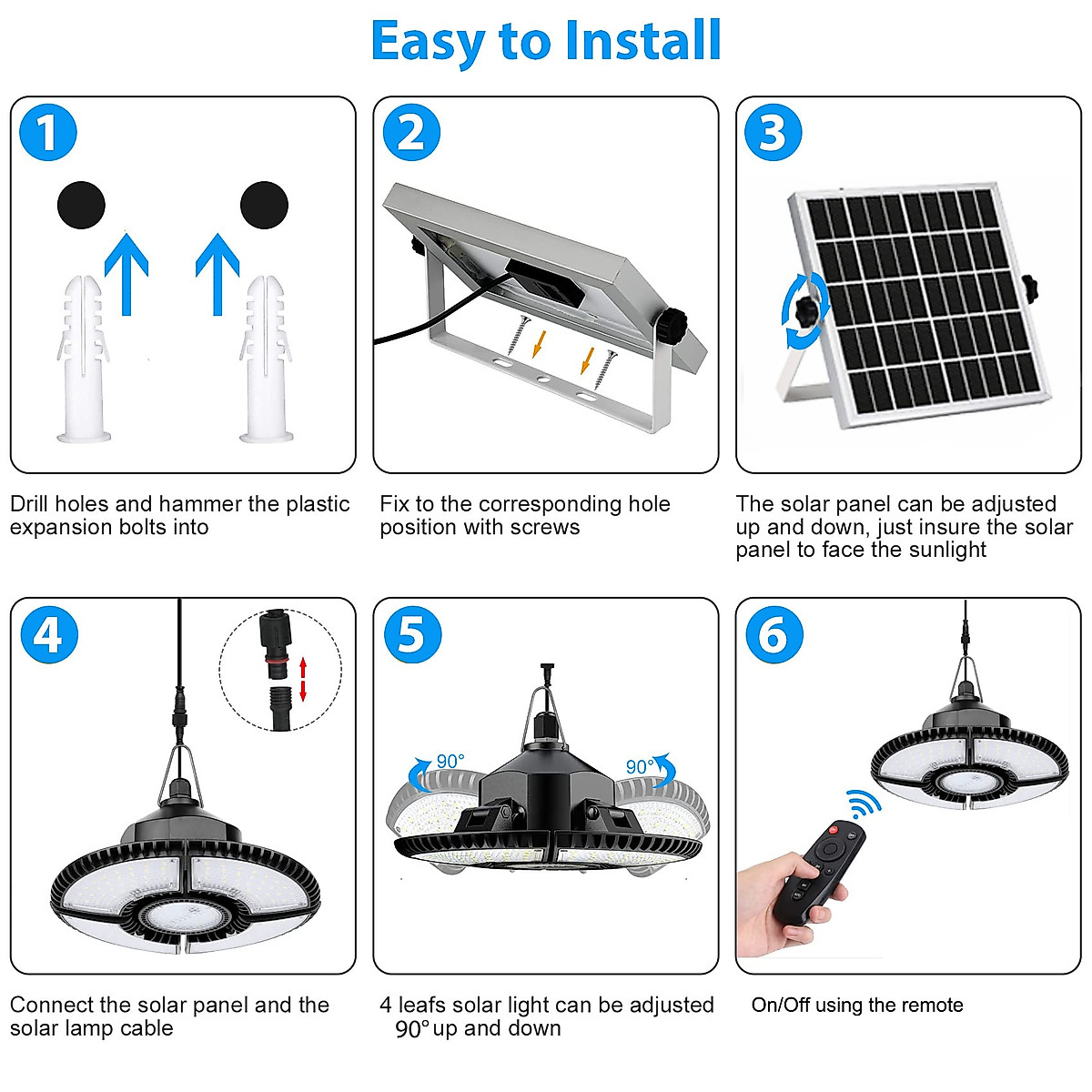 Easy to Install

1

Drill holes and hammer the plastic expansion bolts into

2

Fix to the corresponding hole position with screws

3

The solar panel can be adjusted up and down, just insure the solar panel to face the sunlight

4

Connect the solar panel and the solar lamp cable

5

90°

90°

4 leafs solar light can be adjusted 90° up and down

6

On/Off using the remote