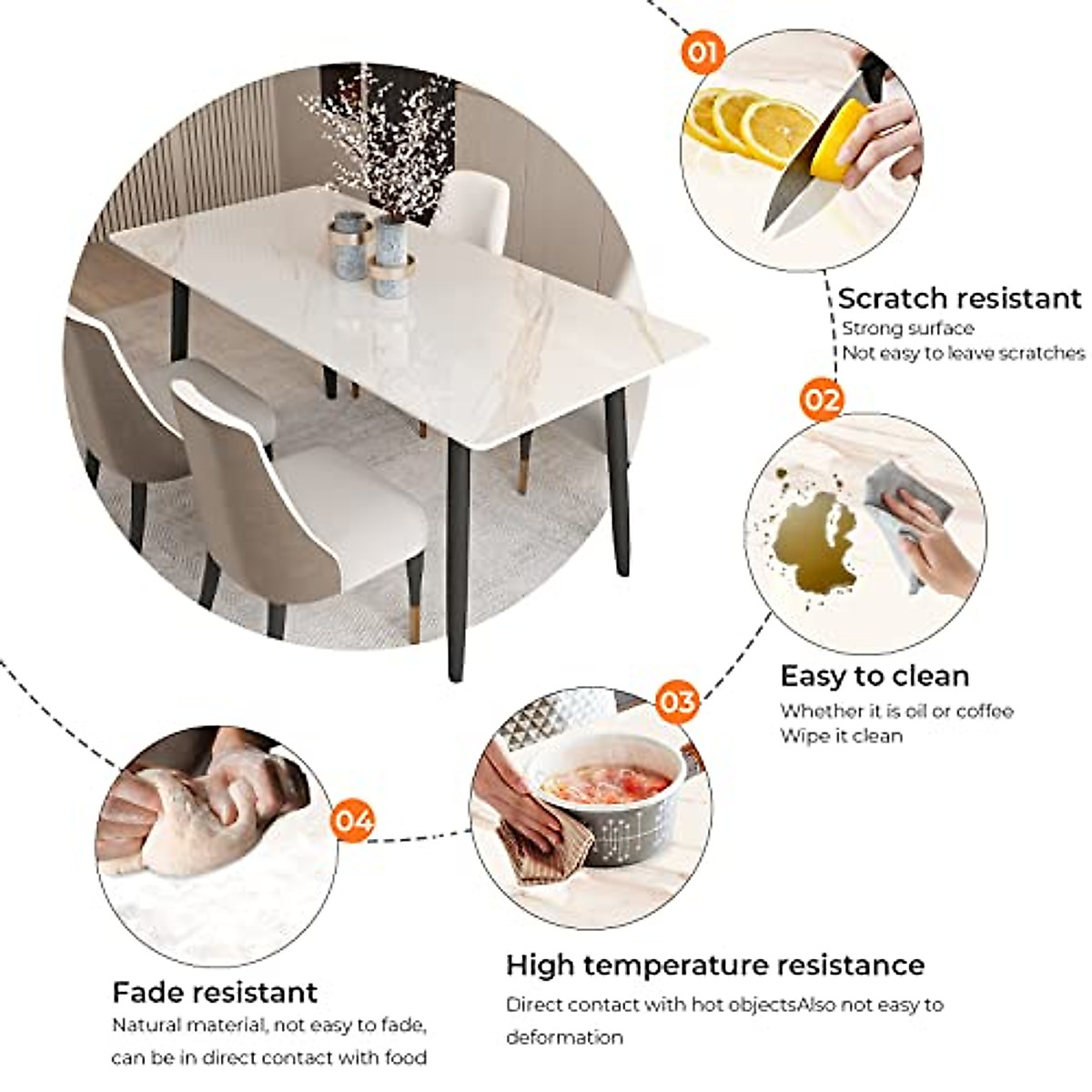 01

Scratch resistant
Strong surface
Not easy to leave scratches

02

Easy to clean
Whether it is oil or coffee
Wipe it clean

03

High temperature resistance
Direct contact with hot objectsAlso not easy to deformation

04

Fade resistant
Natural material, not easy to fade, can be in direct contact with food