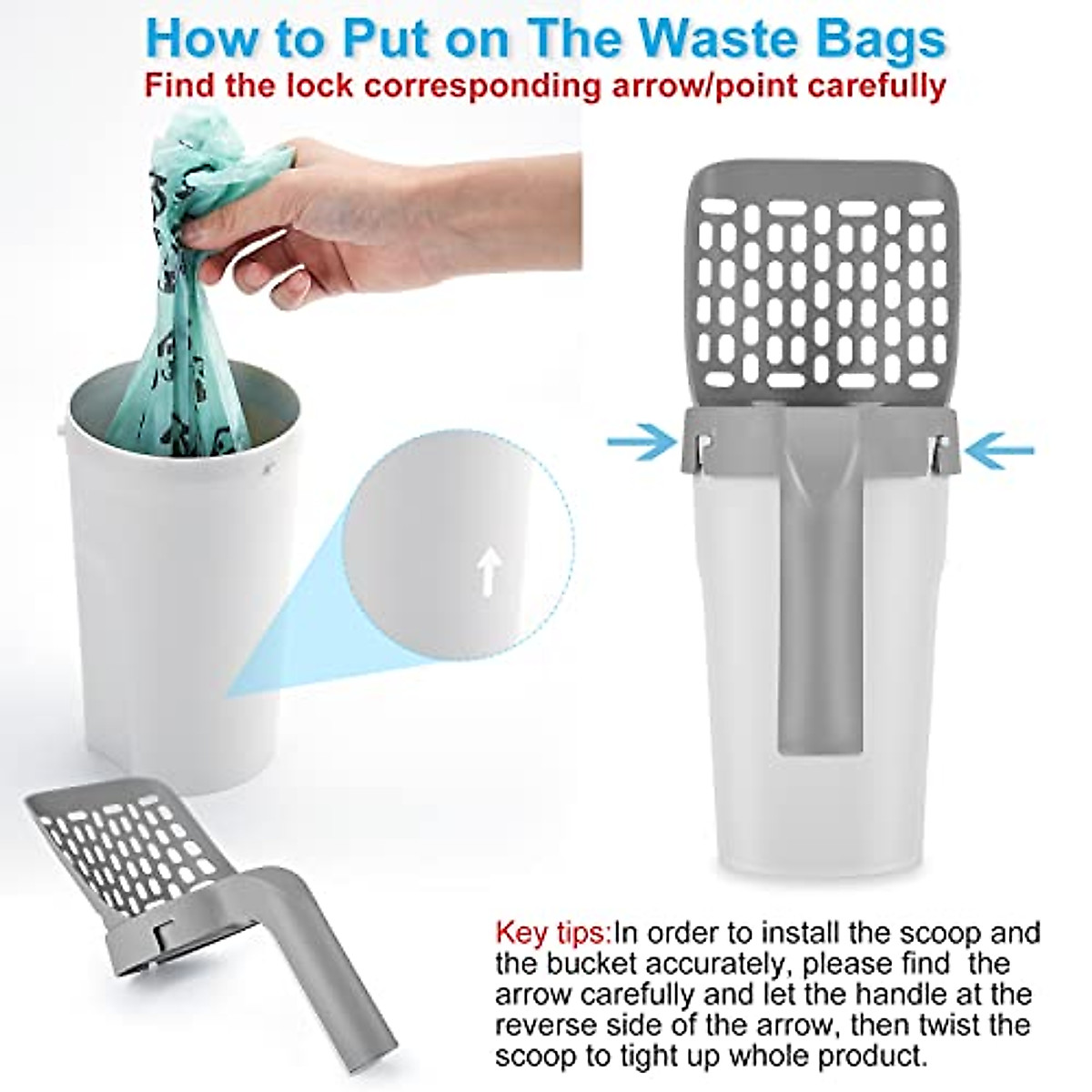 How to Put on The Waste Bags
Find the lock corresponding arrow/point carefully

Key tips:In order to install the scoop and the bucket accurately, please find the arrow carefully and let the handle at the reverse side of the arrow, then twist the scoop to tight up whole product.