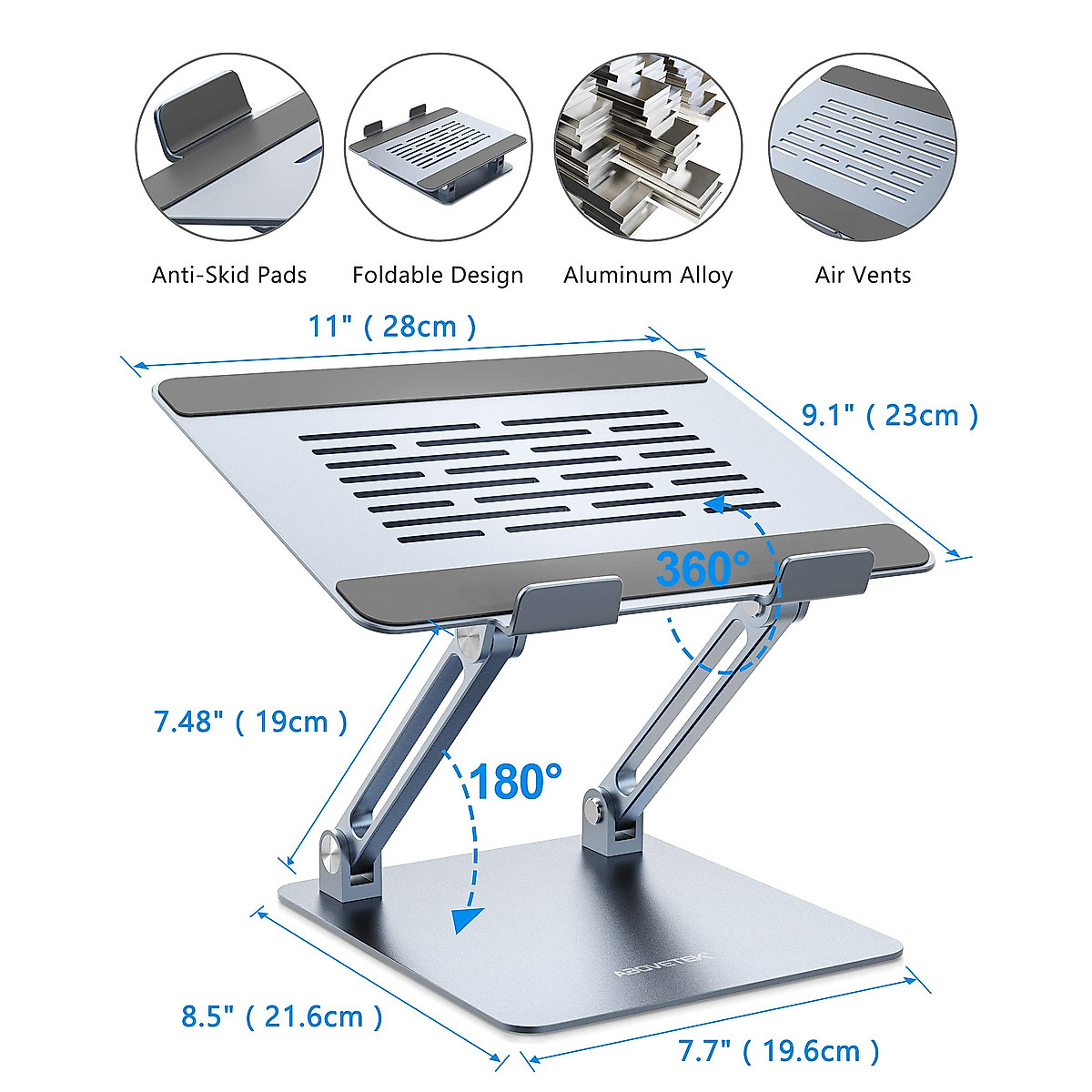 Anti-Skid Pads
Foldable Design
Aluminum Alloy
Air Vents

11" ( 28cm )
9.1" ( 23cm )
360°
7.48" ( 19cm )
180°
ABOVETEK
8.5" ( 21.6cm )
7.7" ( 19.6cm )