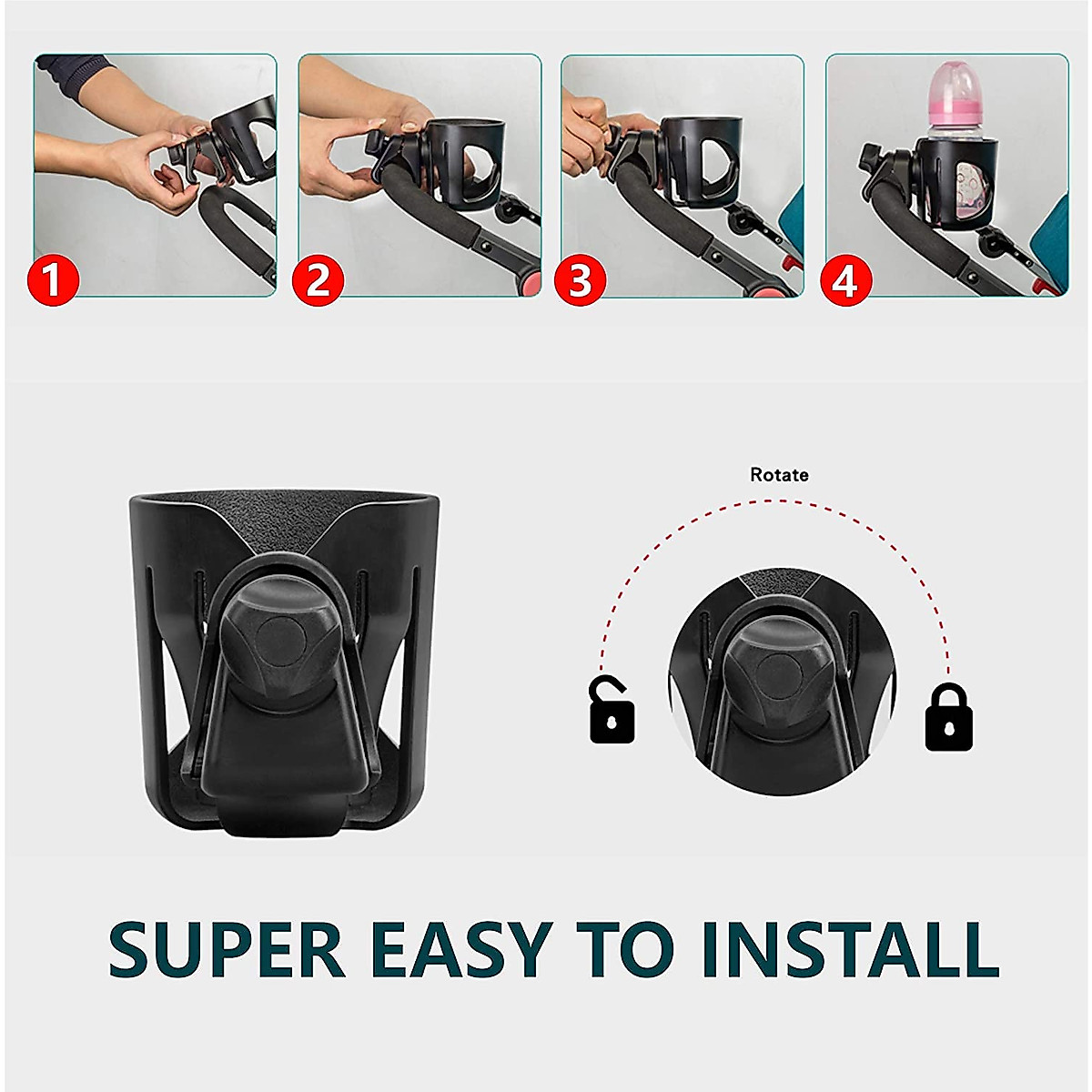 1

2

3

4

Rotate

SUPER EASY TO INSTALL