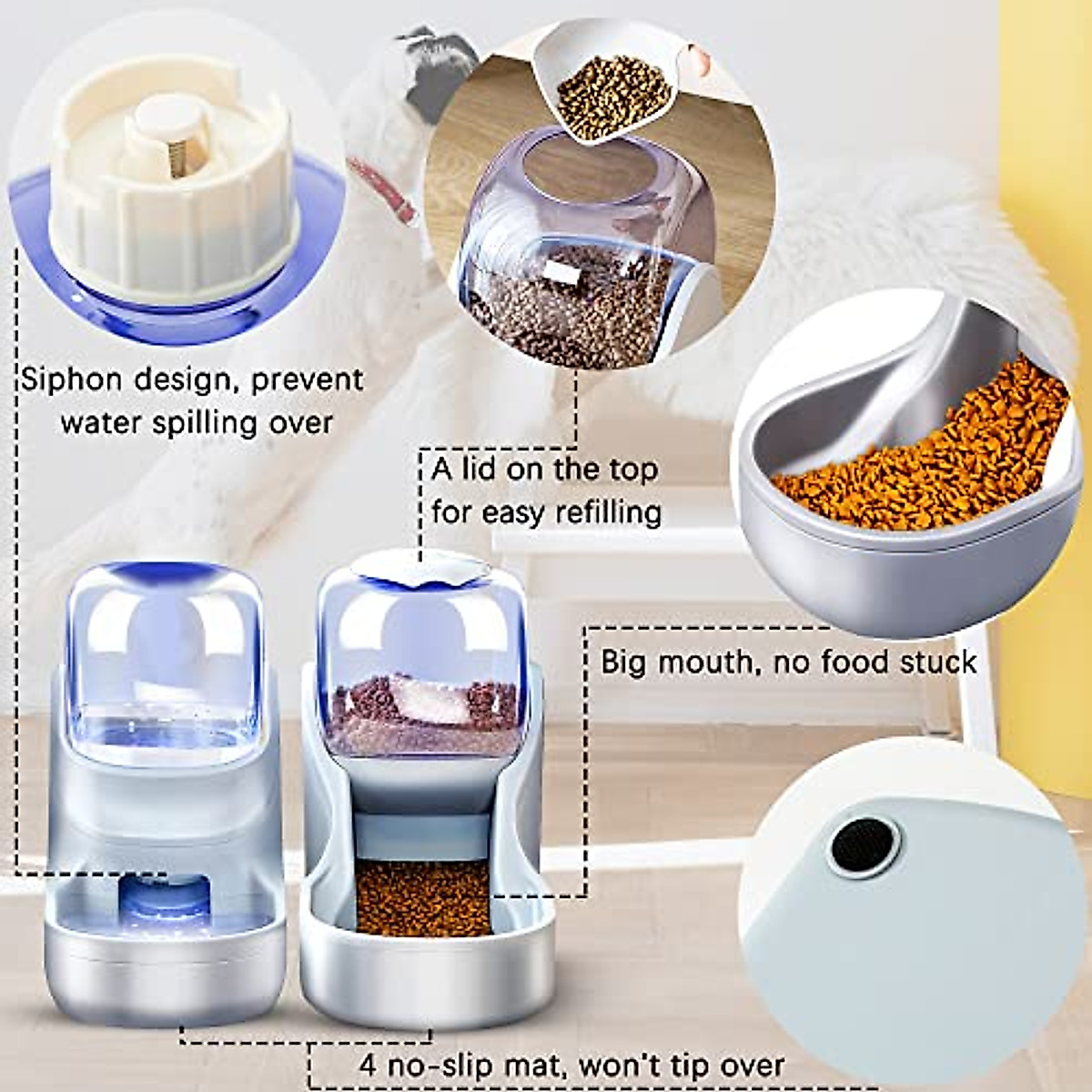 Siphon design, prevent water spilling over

A lid on the top for easy refilling

Big mouth, no food stuck

4 no-slip mat, won't tip over