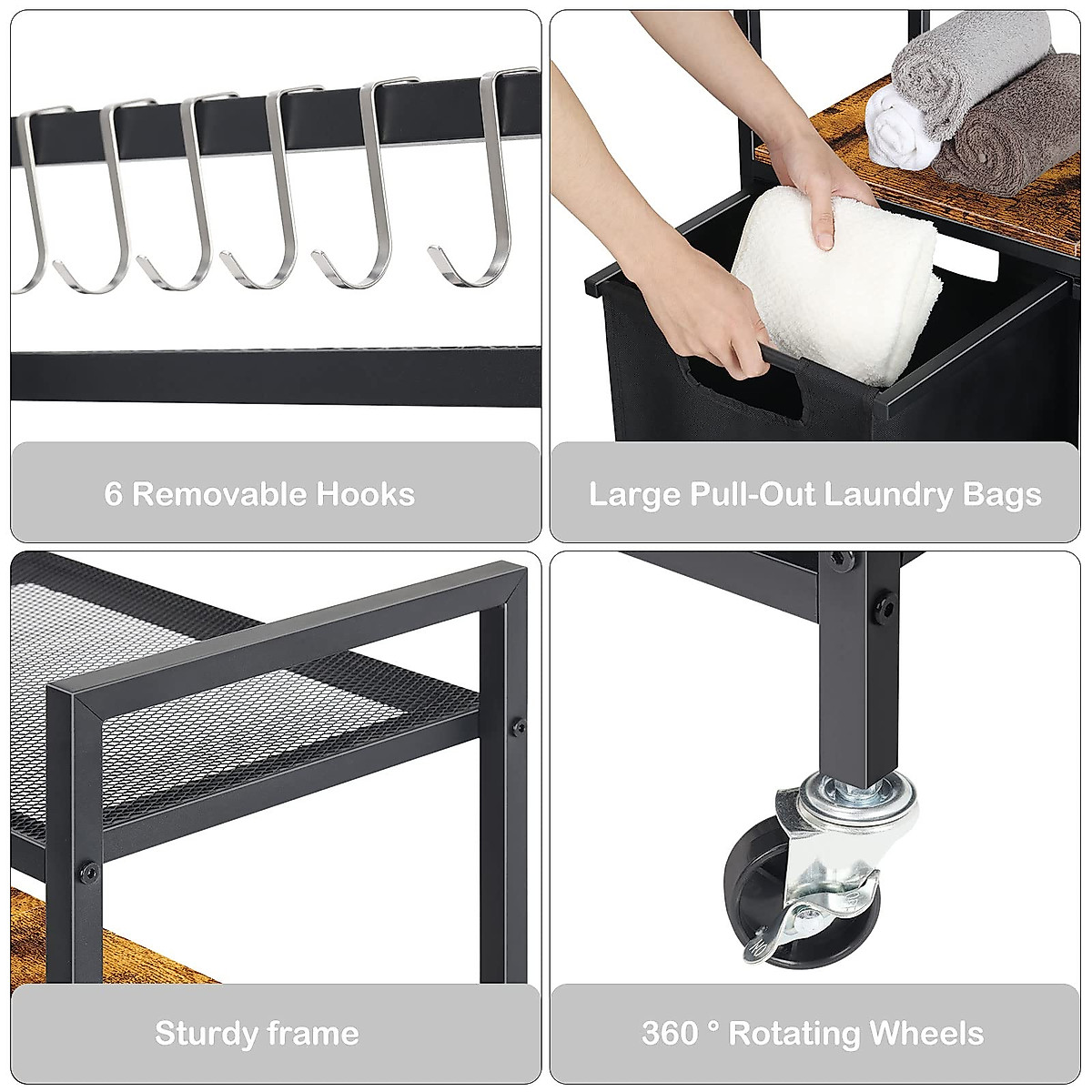 6 Removable Hooks

Large Pull-Out Laundry Bags

Sturdy frame

360 ° Rotating Wheels