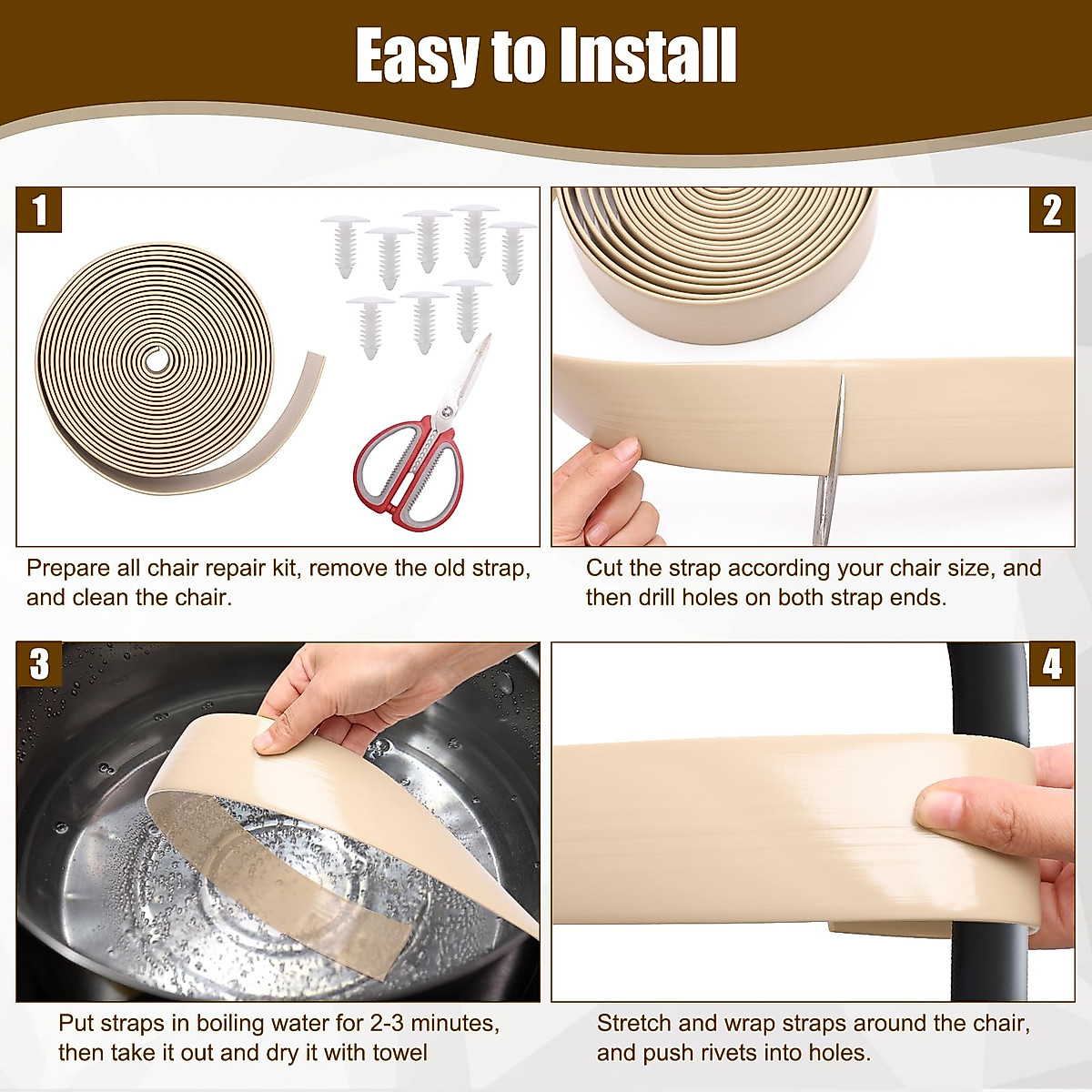 Easy to Install

1

Prepare all chair repair kit, remove the old strap, and clean the chair.

2

Cut the strap according your chair size, and then drill holes on both strap ends.

3

Put straps in boiling water for 2-3 minutes, then take it out and dry it with towel

4

Stretch and wrap straps around the chair, and push rivets into holes.