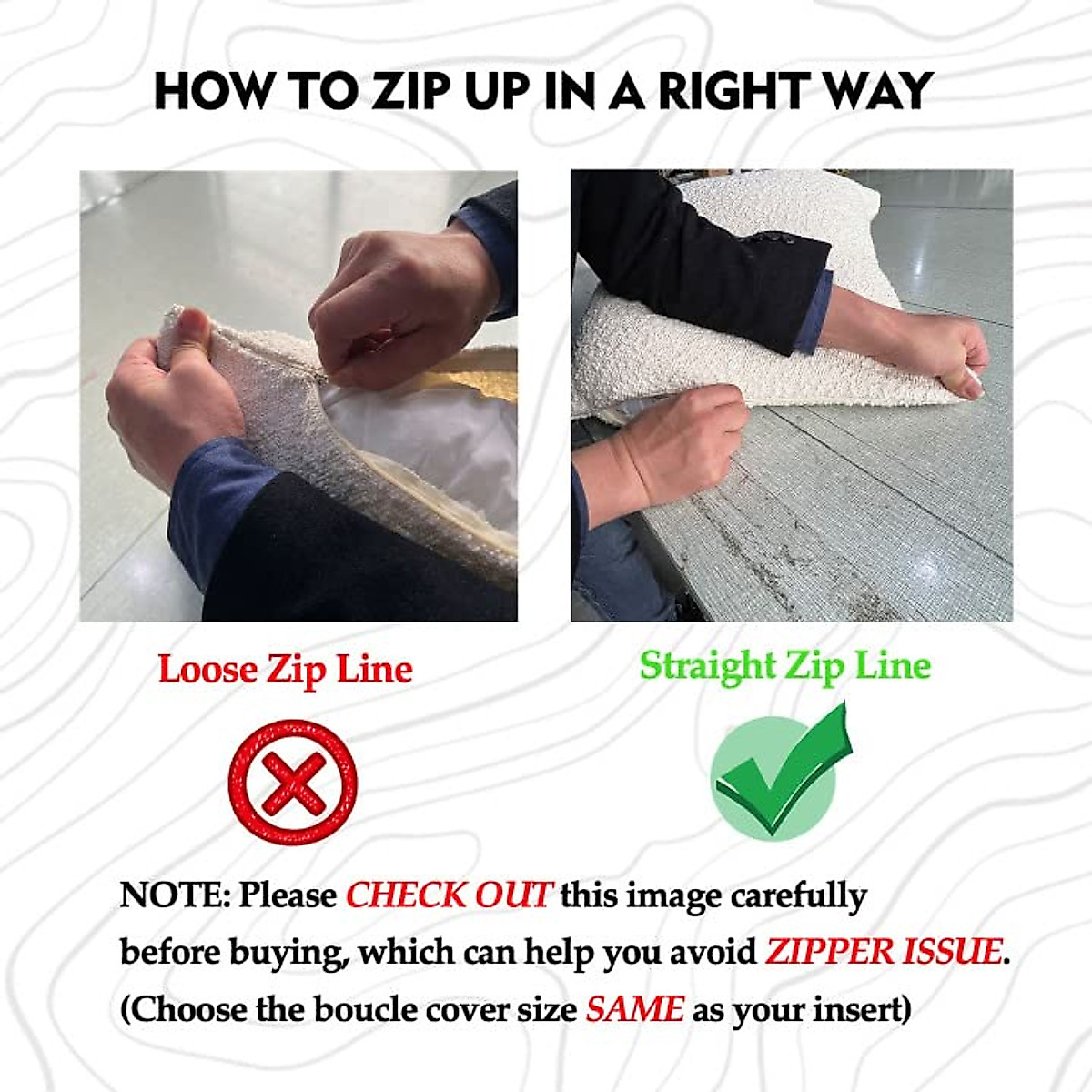 HOW TO ZIP UP IN A RIGHT WAY

Loose Zip Line

Straight Zip Line

NOTE: Please CHECK OUT this image carefully before buying, which can help you avoid ZIPPER ISSUE. (Choose the boucle cover size SAME as your insert)