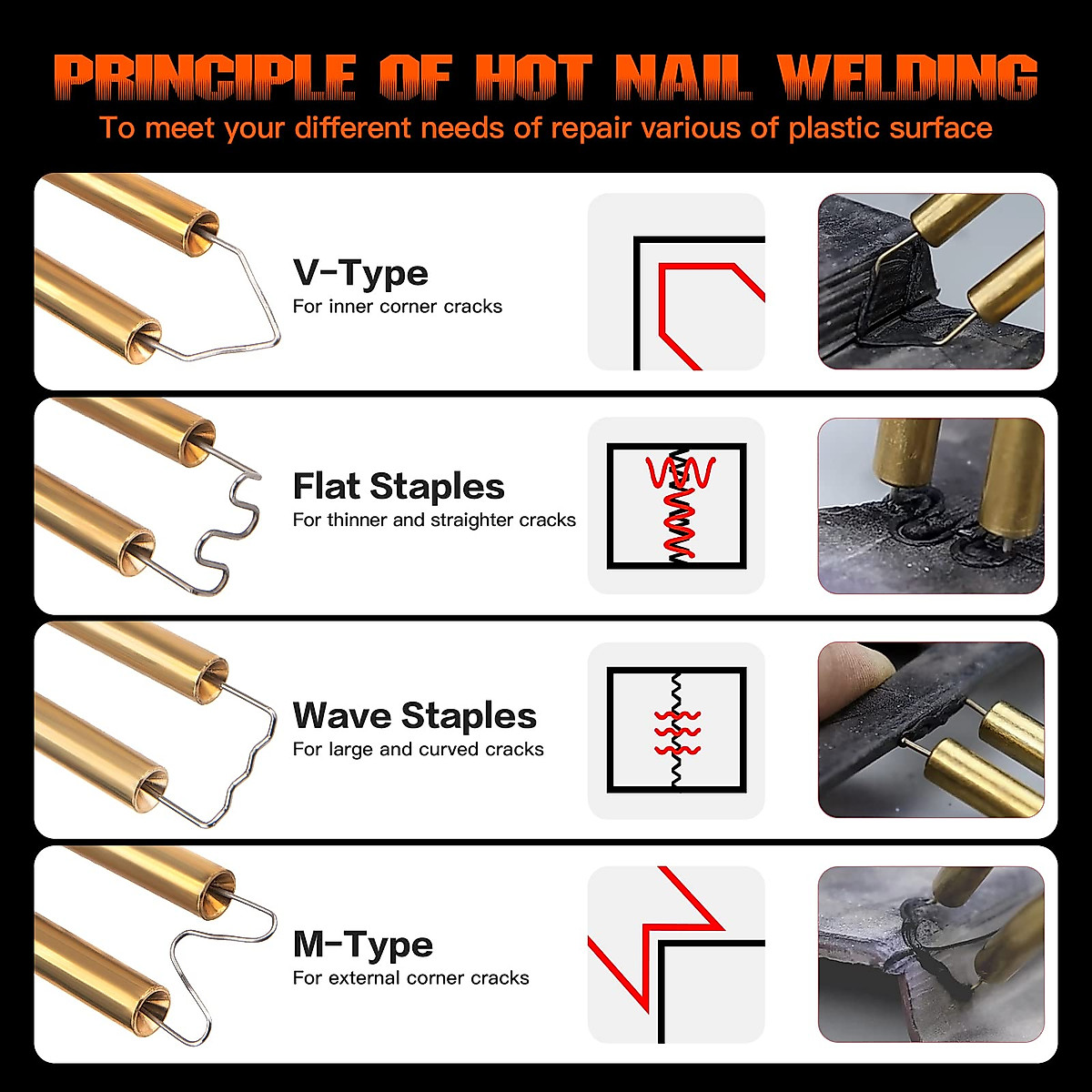 PRINCIPLE OF HOT NAIL WELDING

To meet your different needs of repair various of plastic surface

V-Type
For inner corner cracks

Flat Staples
For thinner and straighter cracks

Wave Staples
For large and curved cracks

M-Type
For external corner cracks