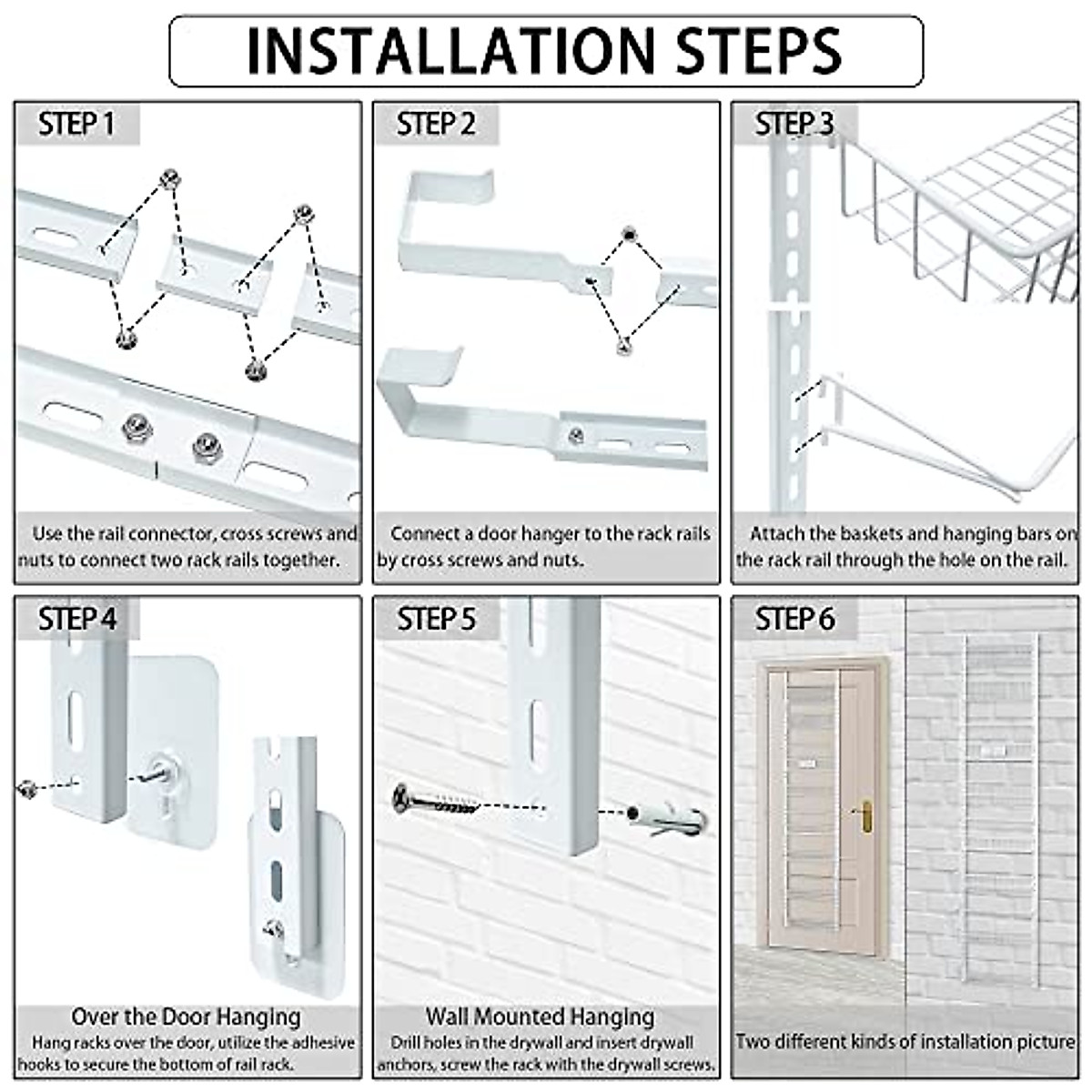 INSTALLATION STEPS

STEP 1

Use the rail connector, cross screws and nuts to connect two rack rails together.

STEP 2

Connect a door hanger to the rack rails by cross screws and nuts.

STEP 3

Attach the baskets and hanging bars on the rack rail through the hole on the rail.

STEP 4

Over the Door Hanging

Hang racks over the door, utilize the adhesive hooks to secure the bottom of rail rack.

STEP 5

Wall Mounted Hanging

Drill holes in the drywall and insert drywall anchors, screw the rack with the drywall screws.

STEP 6

Two different kinds of installation picture