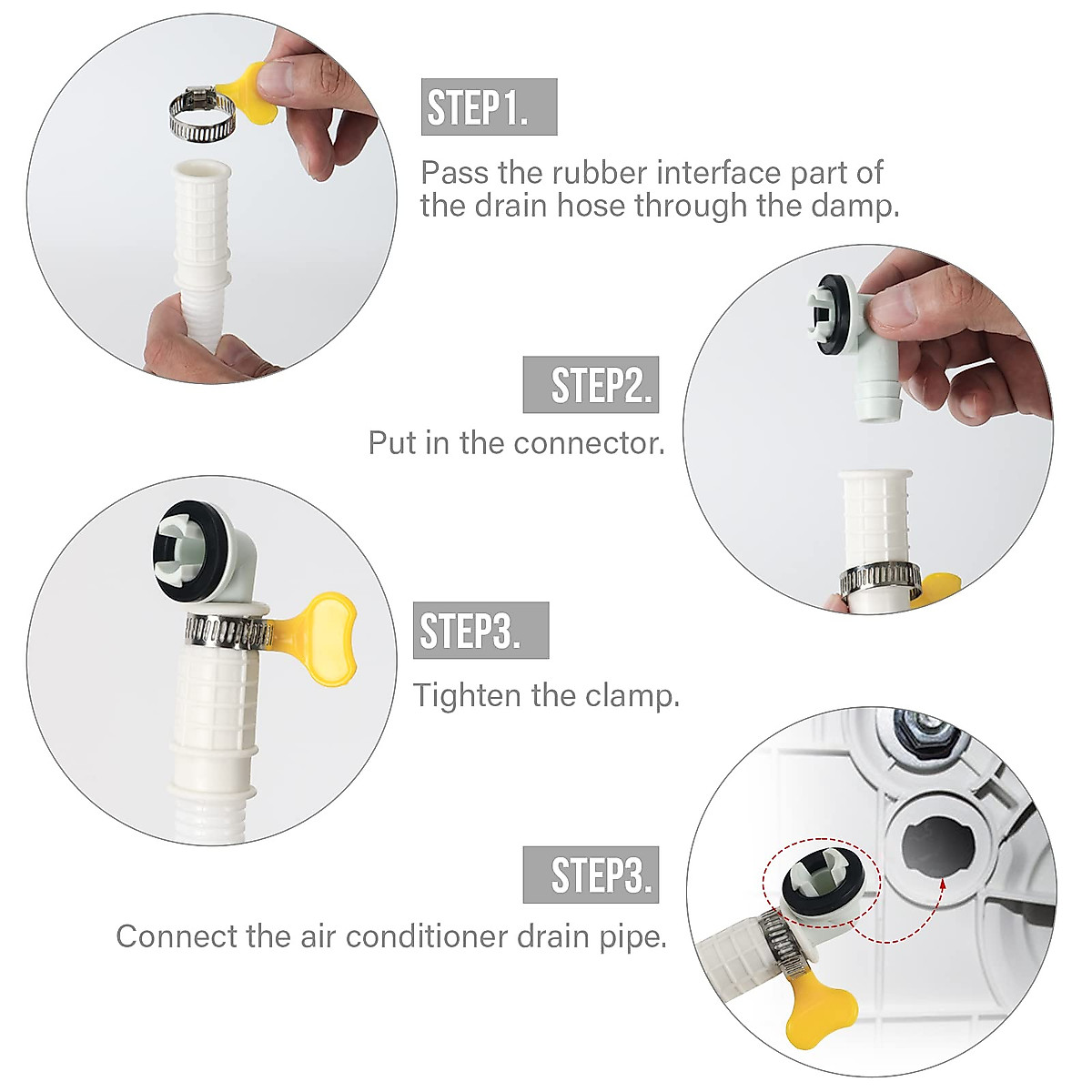 STEP1.

Pass the rubber interface part of the drain hose through the damp.

STEP2.

Put in the connector.

STEP3.

Tighten the clamp.

STEP3.

Connect the air conditioner drain pipe.