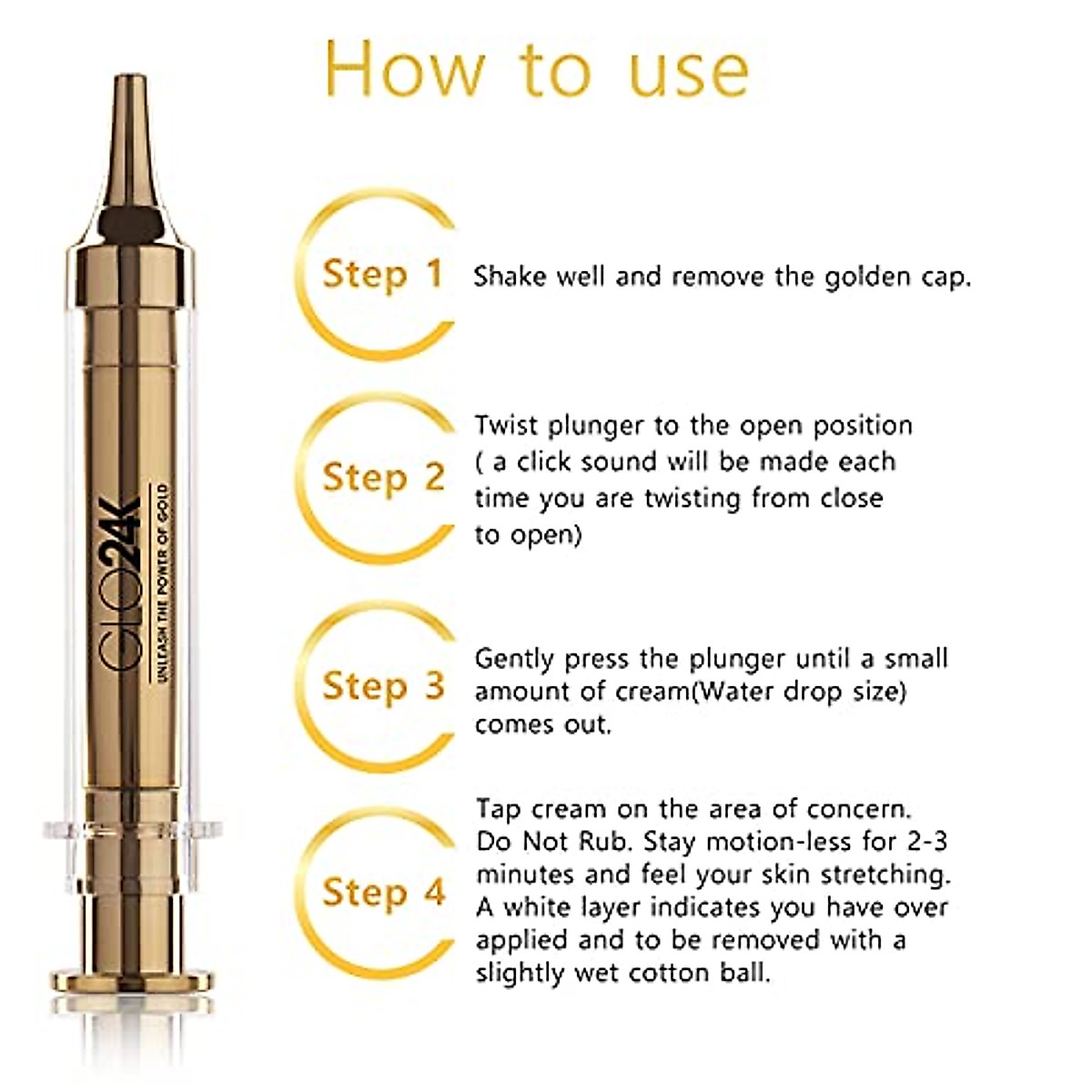 How to use

GLO24K
UNLEASH THE POWER OF GOLD

Step 1 Shake well and remove the golden cap.

Step 2 Twist plunger to the open position ( a click sound will be made each time you are twisting from close to open)

Step 3 Gently press the plunger until a small amount of cream(Water drop size) comes out.

Step 4 Tap cream on the area of concern. Do Not Rub. Stay motion-less for 2-3 minutes and feel your skin stretching. A white layer indicates you have over applied and to be removed with a slightly wet cotton ball.