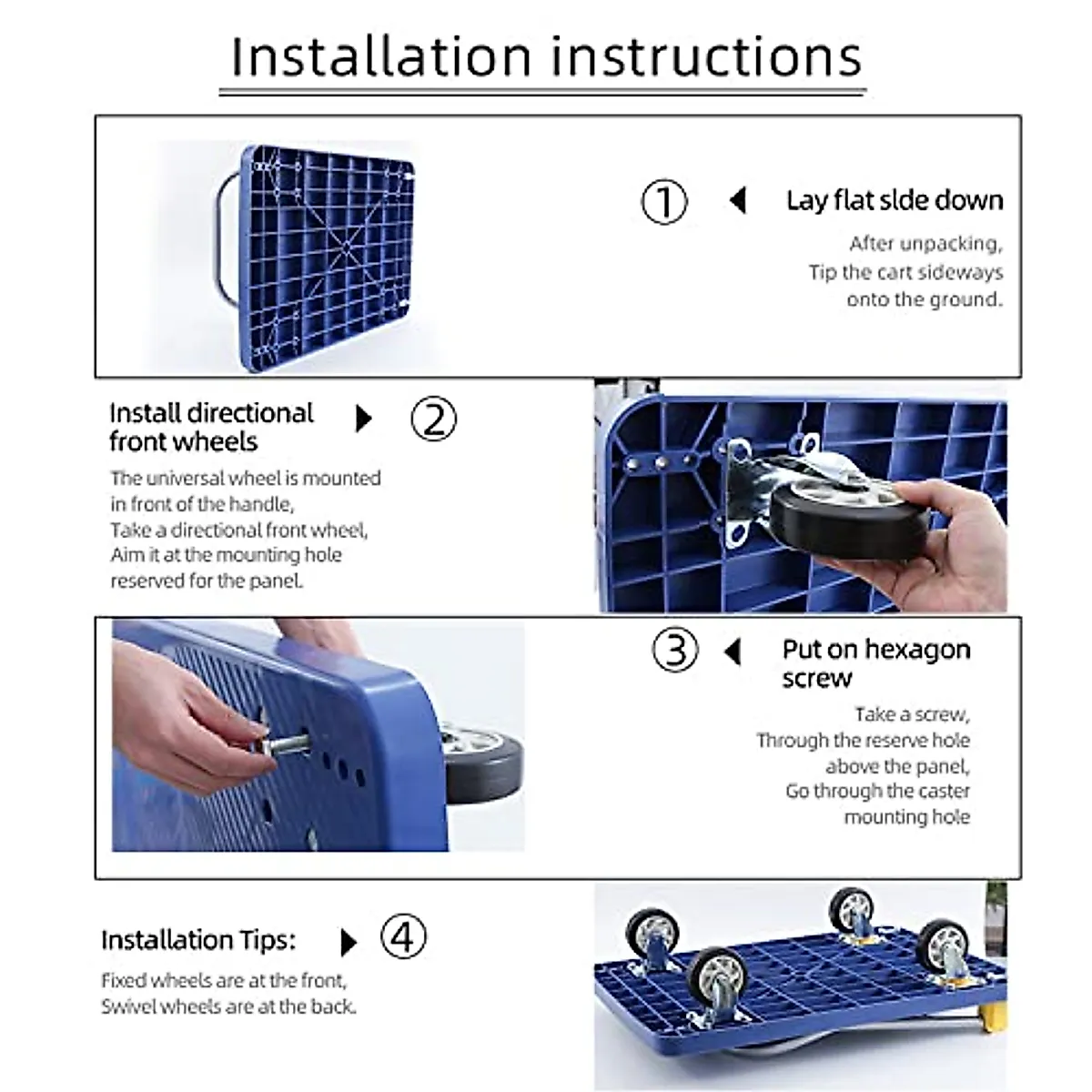 Installation instructions

① Lay flat slde down

After unpacking, Tip the cart sideways onto the ground.

Install directional front wheels ②

The universal wheel is mounted in front of the handle, Take a directional front wheel, Aim it at the mounting hole reserved for the panel.

③ Put on hexagon screw

Take a screw, Through the reserve hole above the panel, Go through the caster mounting hole

Installation Tips: ④

Fixed wheels are at the front, Swivel wheels are at the back.