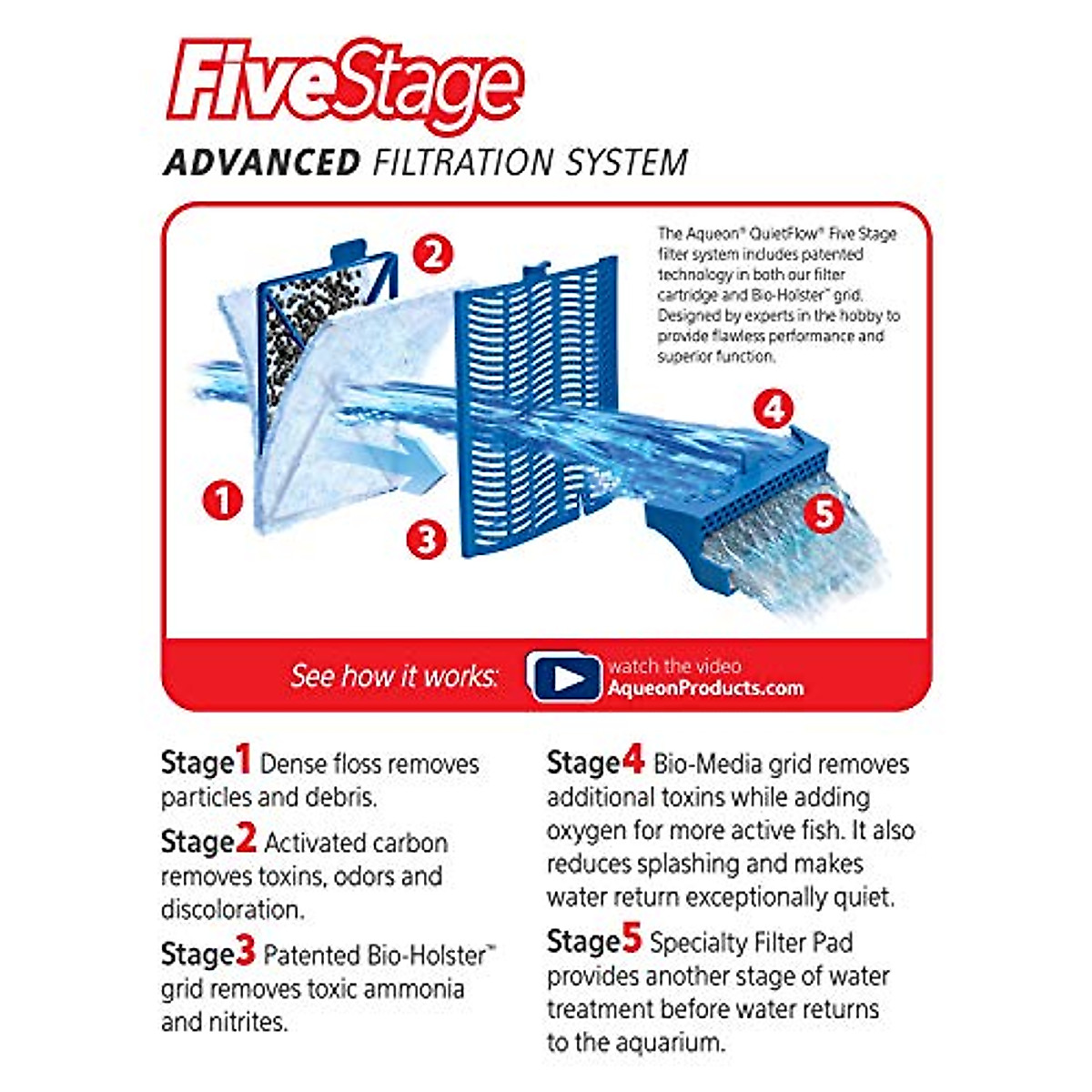 FiveStage
ADVANCED FILTRATION SYSTEM

The Aqueon® QuietFlow® Five Stage filter system includes patented technology in both our filter cartridge and Bio-Holster™ grid. Designed by experts in the hobby to provide flawless performance and superior function.

2

4

1

3

5

See how it works: watch the video AqueonProducts.com

Stage1 Dense floss removes particles and debris.

Stage2 Activated carbon removes toxins, odors and discoloration.

Stage3 Patented Bio-Holster™ grid removes toxic ammonia and nitrites.

Stage4 Bio-Media grid removes additional toxins while adding oxygen for more active fish. It also reduces splashing and makes water return exceptionally quiet.

Stage5 Specialty Filter Pad provides another stage of water treatment before water returns to the aquarium.