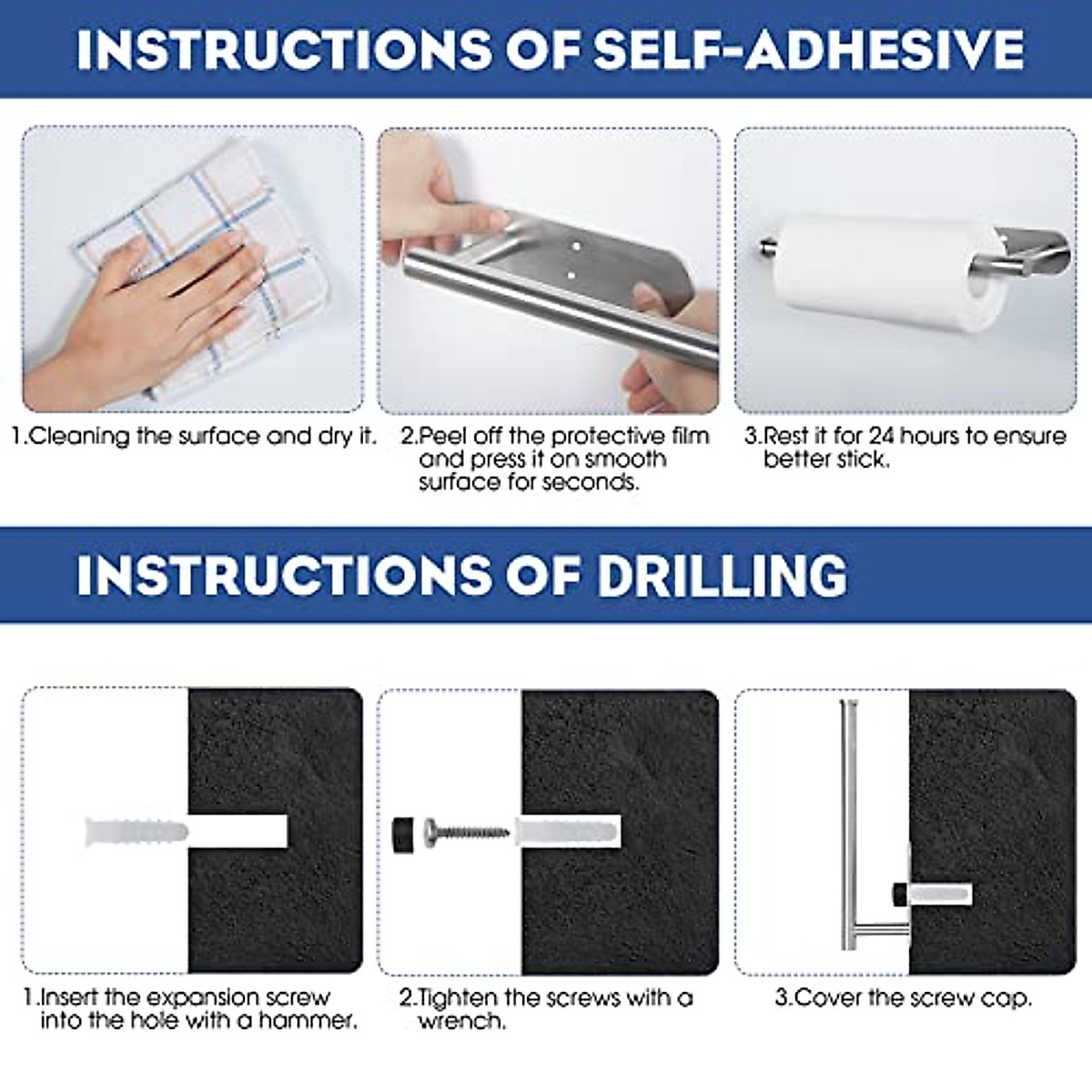 INSTRUCTIONS OF SELF-ADHESIVE

1.Cleaning the surface and dry it.

2.Peel off the protective film and press it on smooth surface for seconds.

3.Rest it for 24 hours to ensure better stick.

INSTRUCTIONS OF DRILLING

1.Insert the expansion screw into the hole with a hammer.

2.Tighten the screws with a wrench.

3.Cover the screw cap.