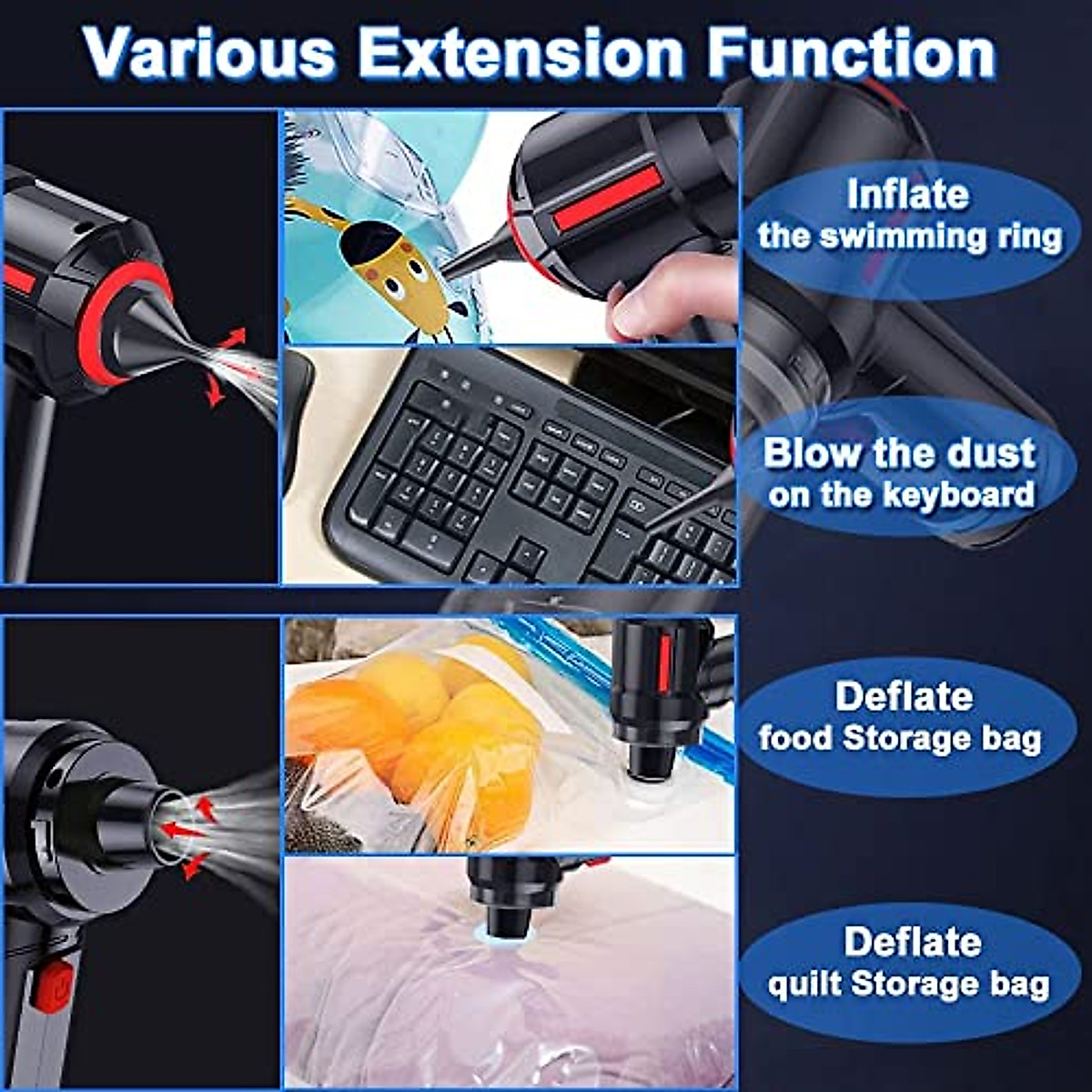 Various Extension Function

Inflate the swimming ring

Blow the dust on the keyboard

Deflate food Storage bag

Deflate quilt Storage bag