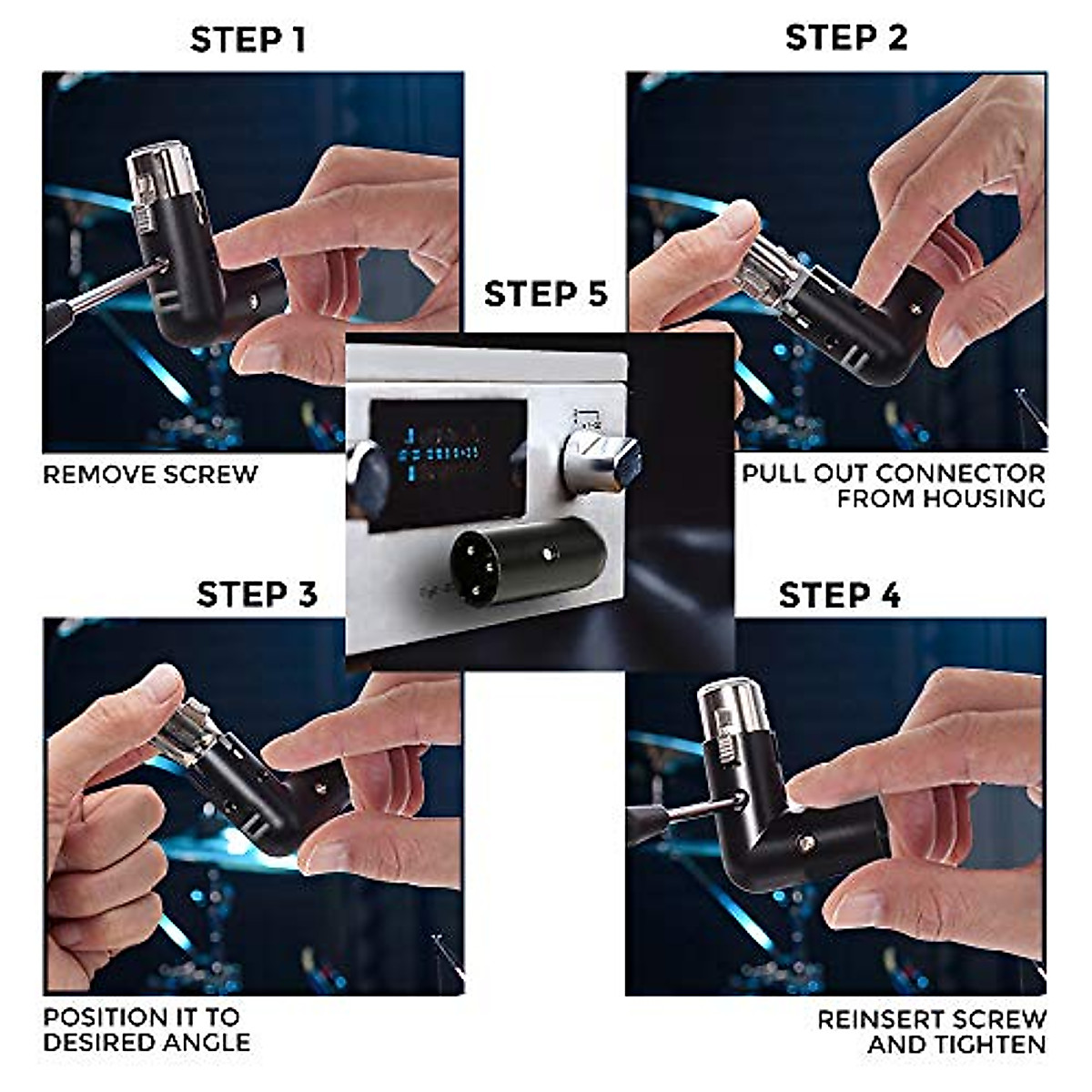 STEP 1

REMOVE SCREW

STEP 2

PULL OUT CONNECTOR FROM HOUSING

STEP 5

STEP 3

POSITION IT TO DESIRED ANGLE

STEP 4

REINSERT SCREW AND TIGHTEN