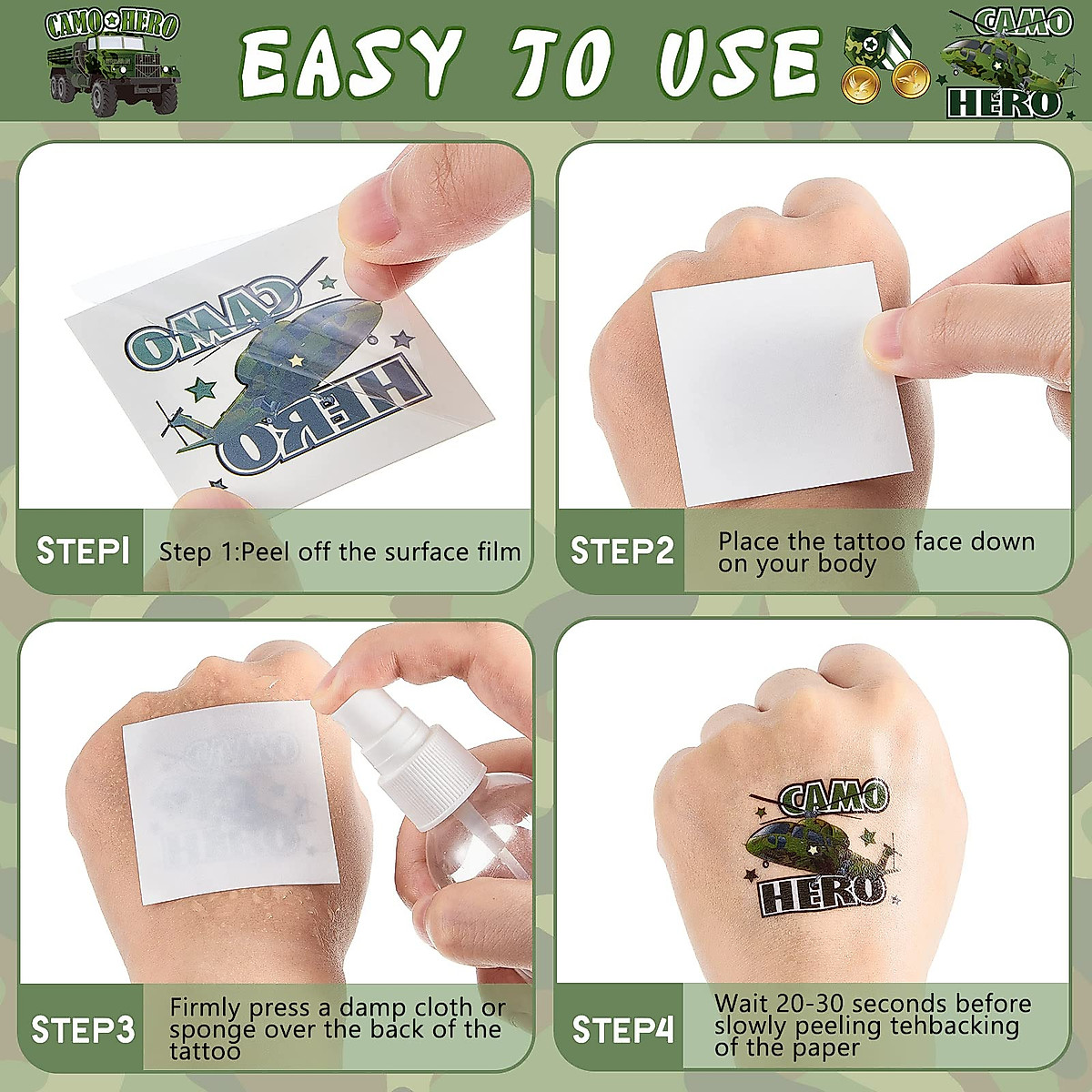 CAMO HERO

EASY TO USE

CAMO HERO

CAMO HERO

STEP1 Step 1:Peel off the surface film

STEP2 Place the tattoo face down on your body

STEP3 Firmly press a damp cloth or sponge over the back of the tattoo

CAMO HERO

STEP4 Wait 20-30 seconds before slowly peeling tehbacking of the paper