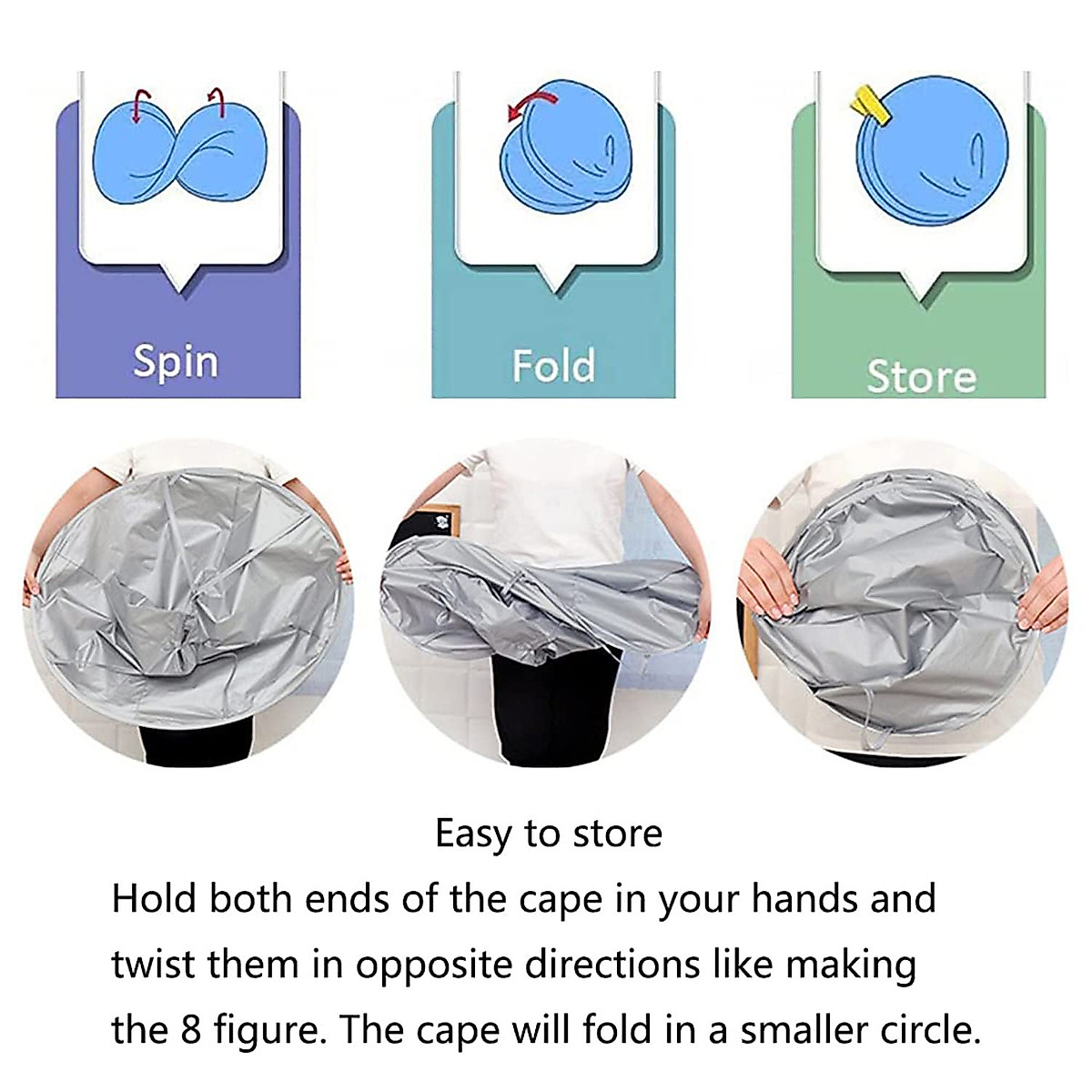 Spin

Fold

Store

Easy to store

Hold both ends of the cape in your hands and twist them in opposite directions like making the 8 figure. The cape will fold in a smaller circle.