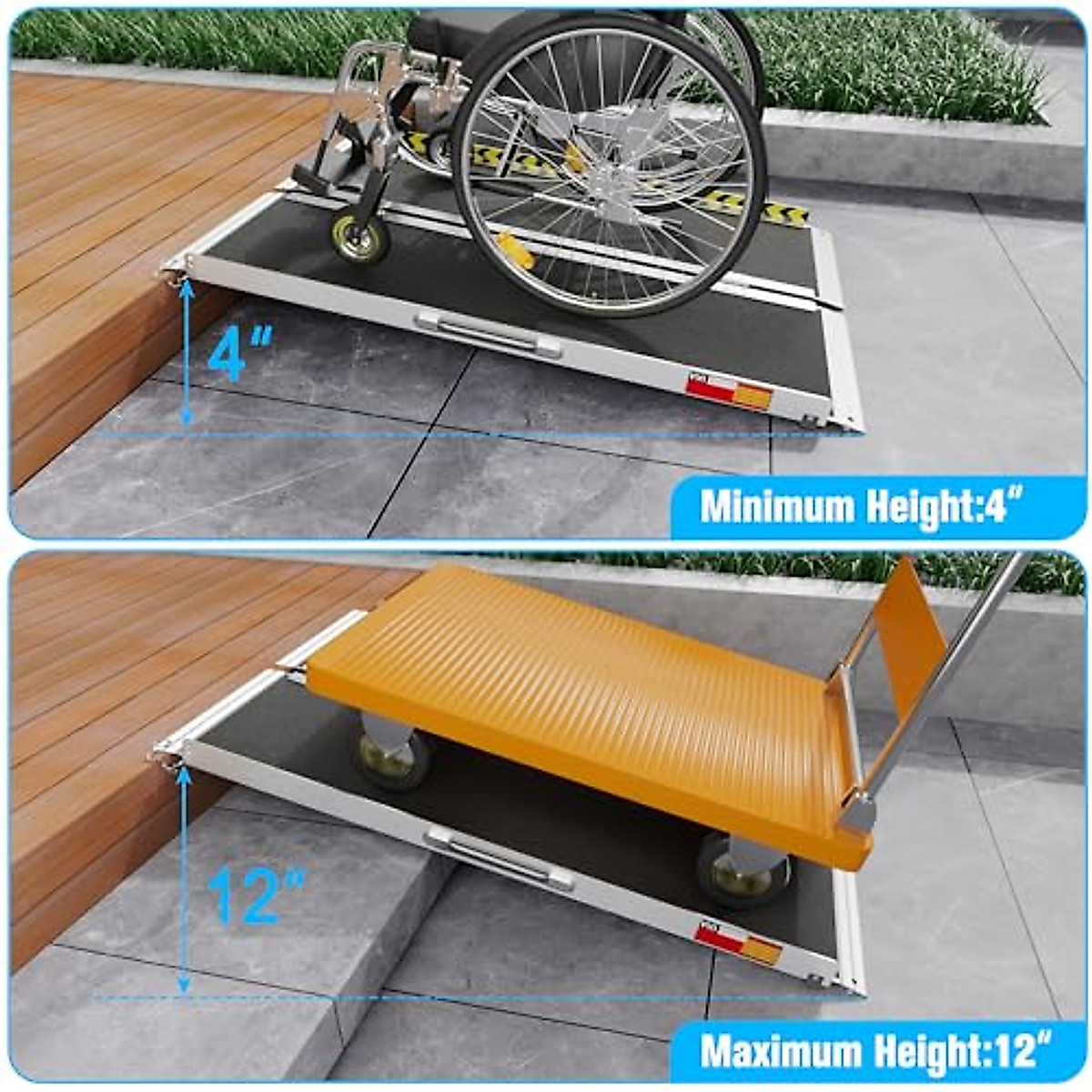 4"

Minimum Height:4"

12"

Maximum Height:12"