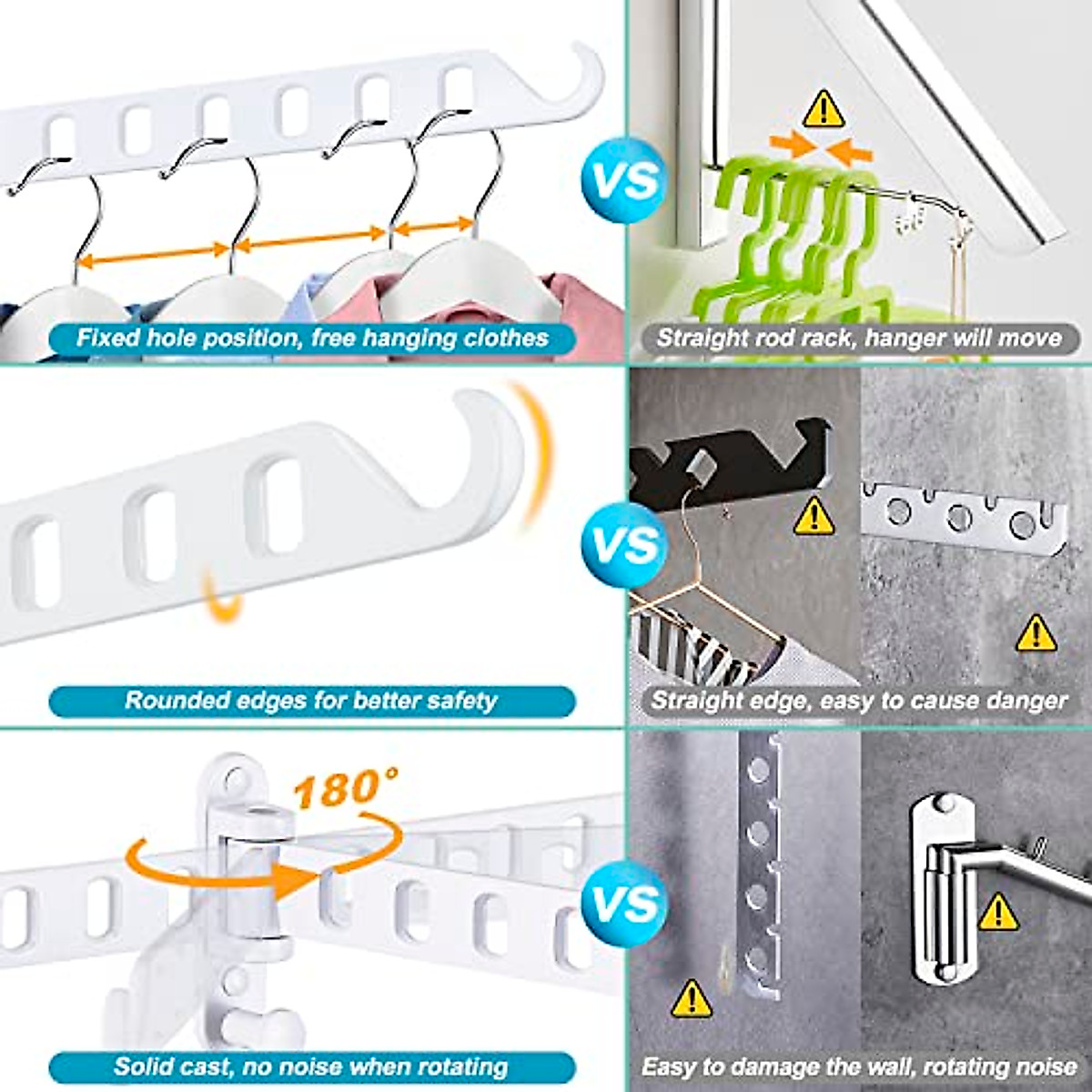 VS

Fixed hole position, free hanging clothes

Straight rod rack, hanger will move

VS

Rounded edges for better safety

Straight edge, easy to cause danger

180°

VS

Solid cast, no noise when rotating

Easy to damage the wall, rotating noise