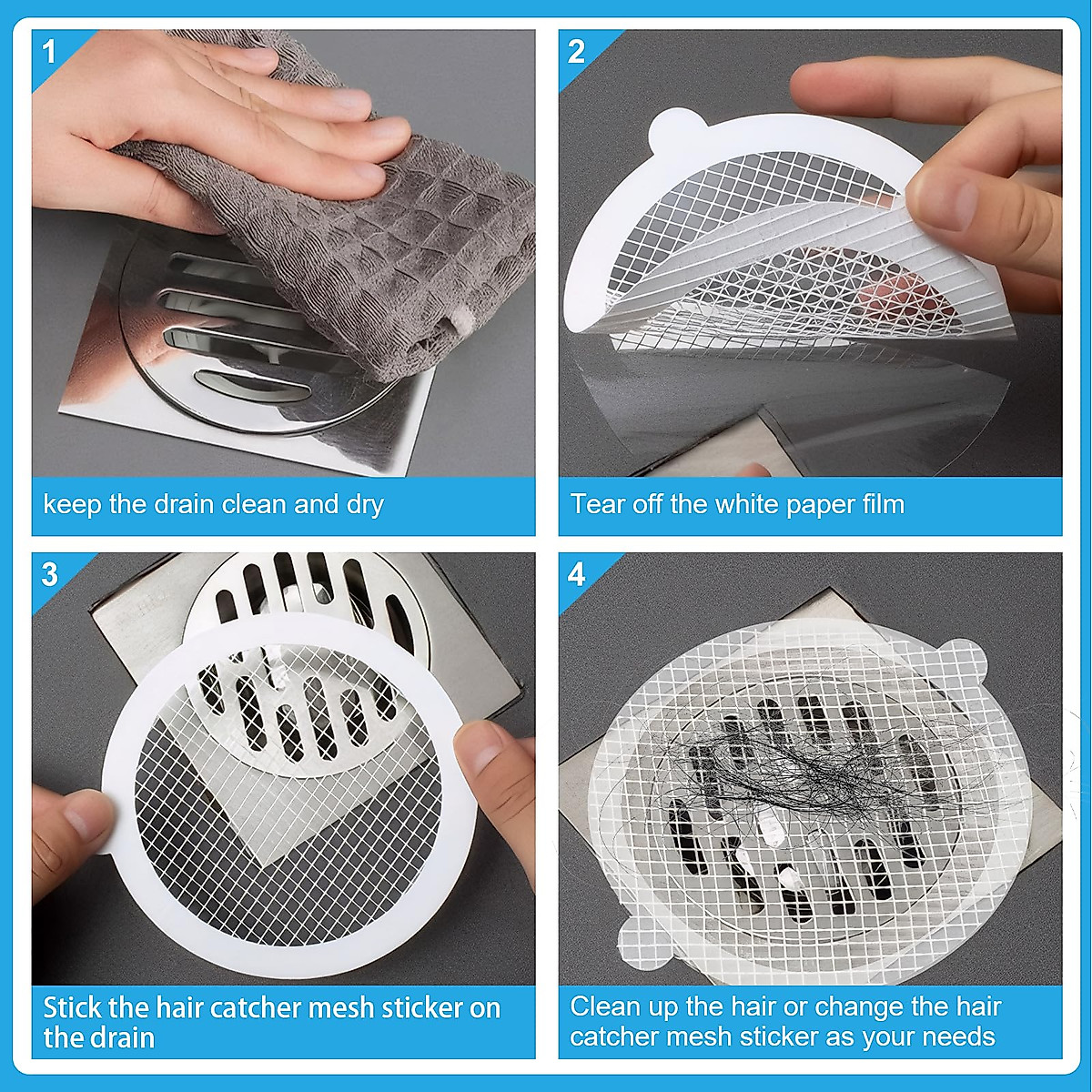 1

keep the drain clean and dry

2

Tear off the white paper film

3

Stick the hair catcher mesh sticker on the drain

4

Clean up the hair or change the hair catcher mesh sticker as your needs