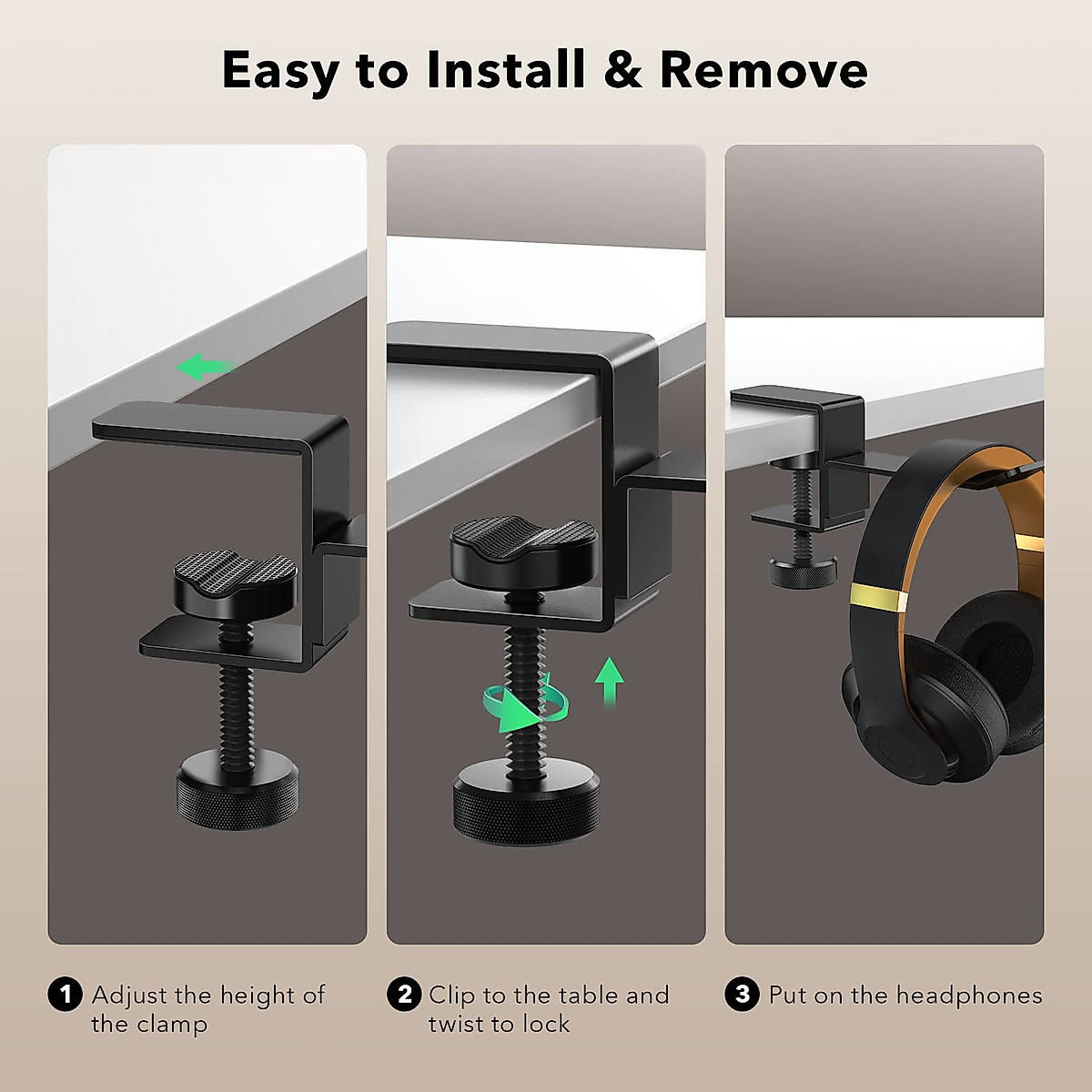 Easy to Install & Remove

1 Adjust the height of the clamp

2 Clip to the table and twist to lock

3 Put on the headphones