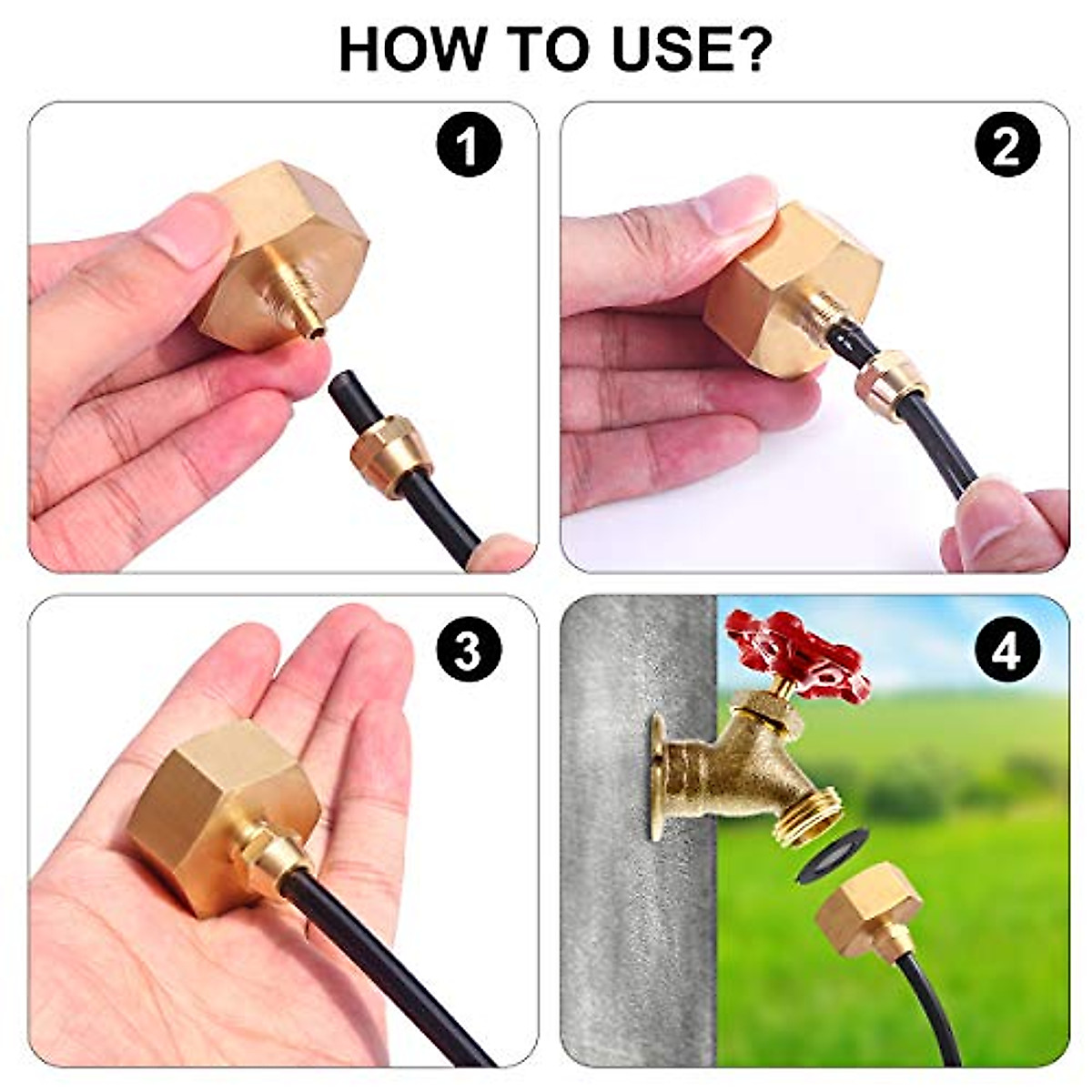 HOW TO USE?

1

2

3

4