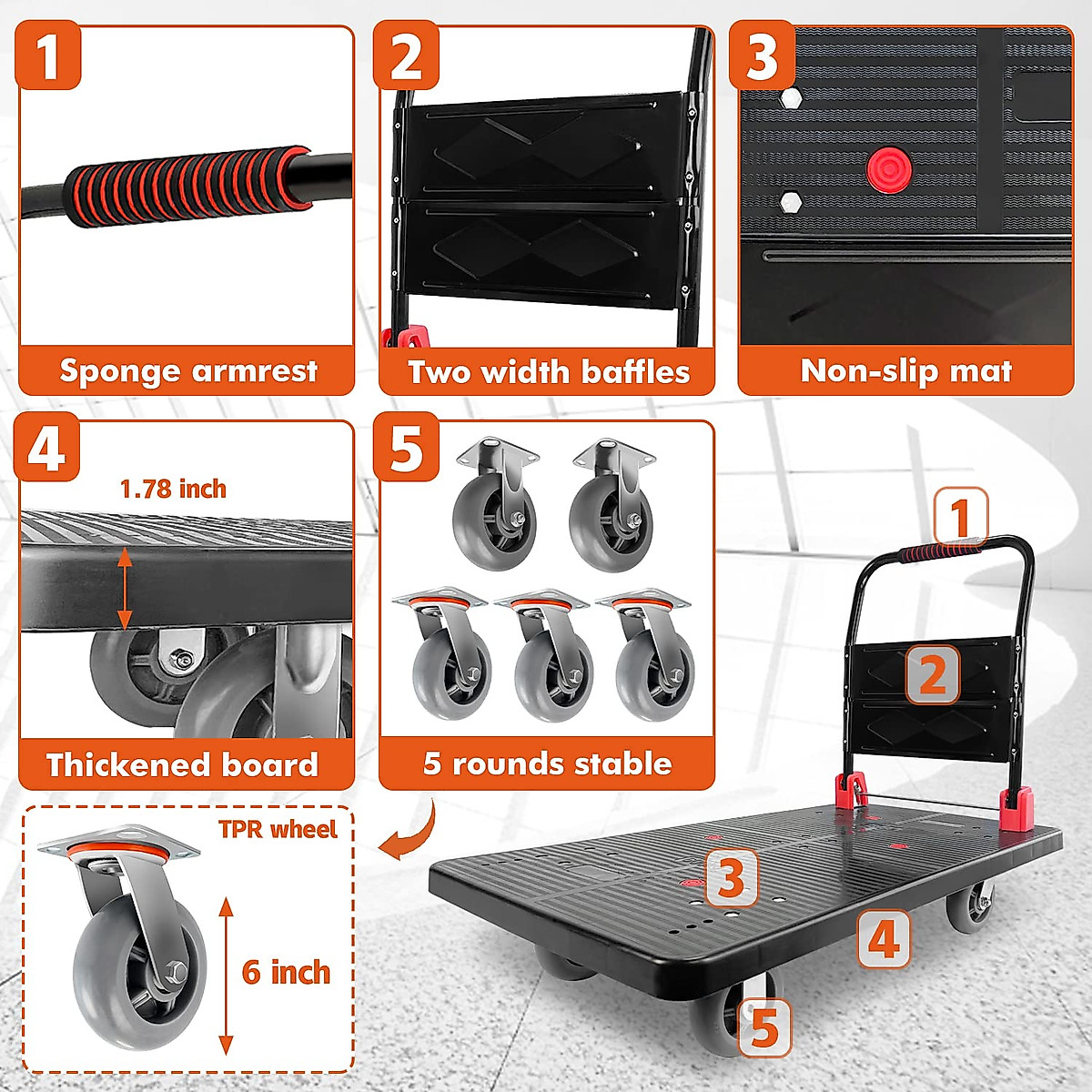 1
Sponge armrest

2
Two width baffles

3
Non-slip mat

4
1.78 inch
Thickened board

5
5 rounds stable

TPR wheel
6 inch

1
2
3
4
5