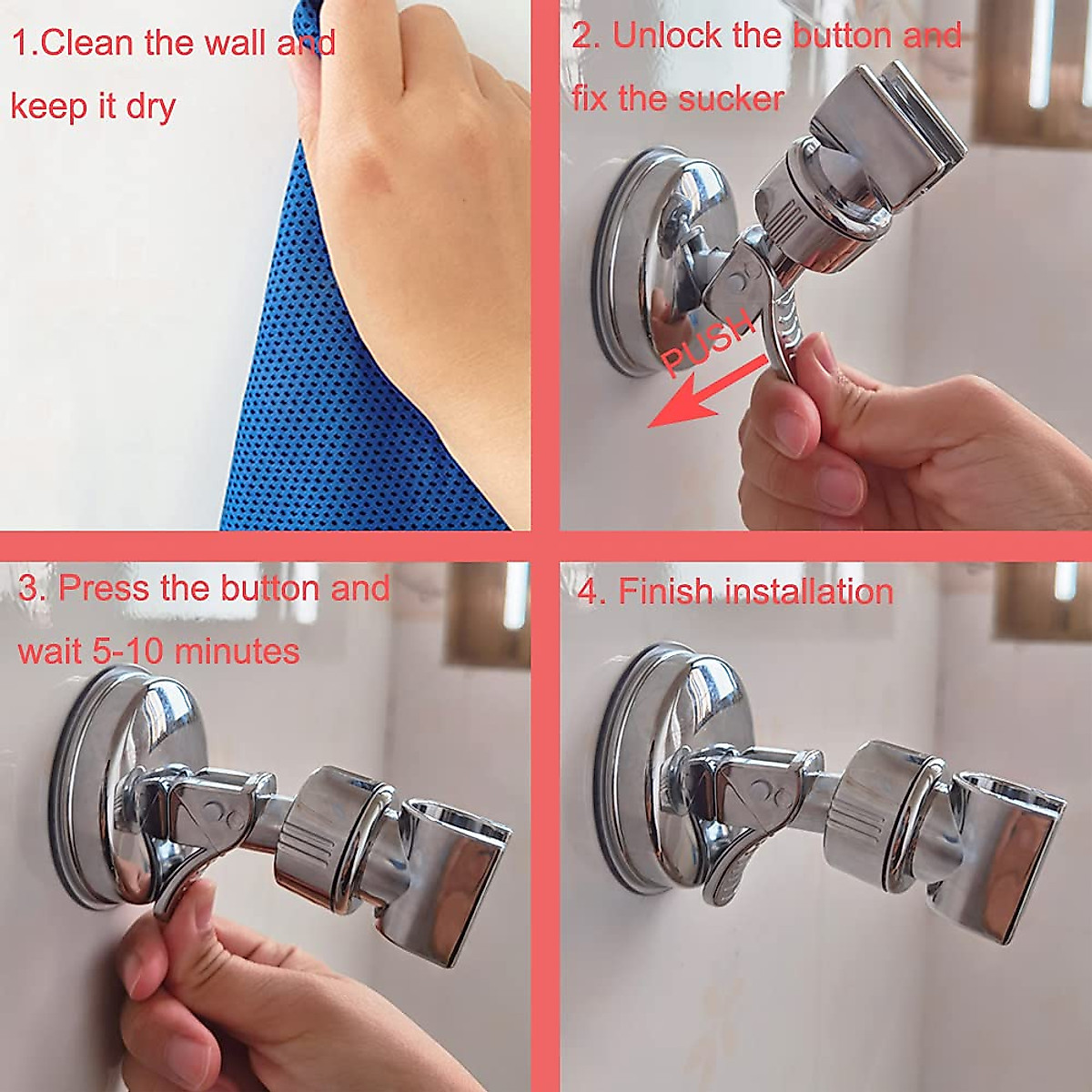 1.Clean the wall and keep it dry

2. Unlock the button and fix the sucker

PUSH

3. Press the button and wait 5-10 minutes

4. Finish installation