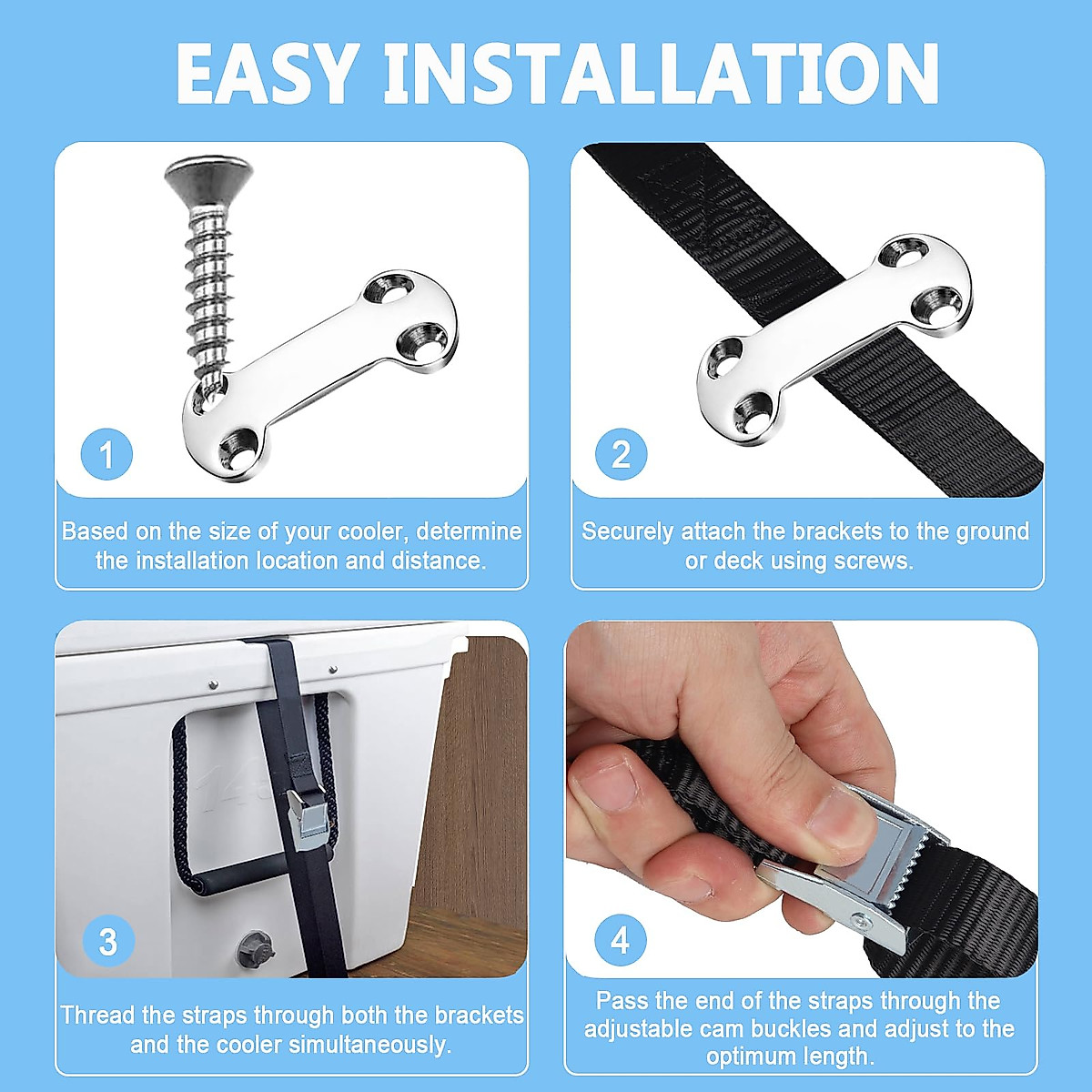 EASY INSTALLATION

1

Based on the size of your cooler, determine the installation location and distance.

2

Securely attach the brackets to the ground or deck using screws.

3

Thread the straps through both the brackets and the cooler simultaneously.

4

Pass the end of the straps through the adjustable cam buckles and adjust to the optimum length.