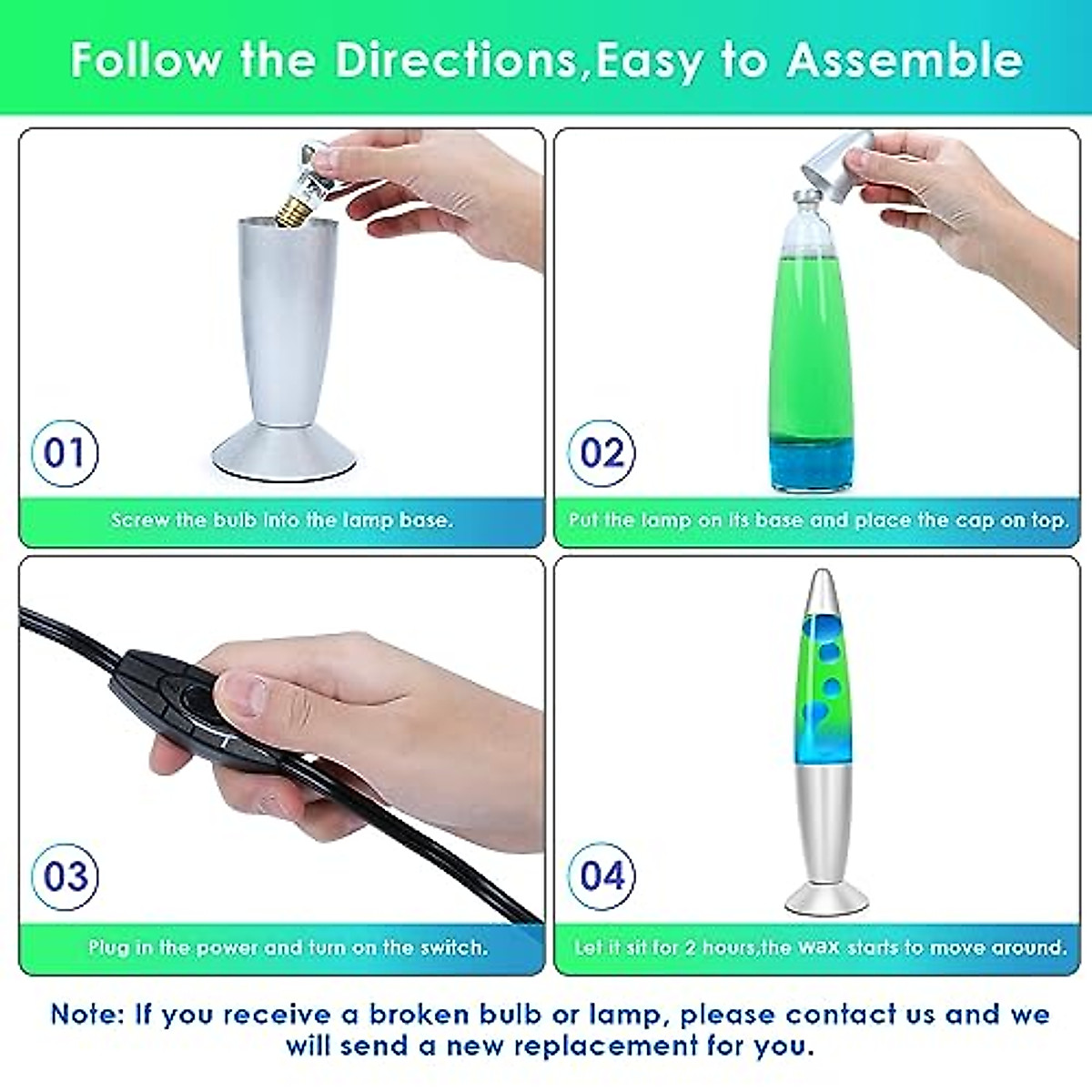 Follow the Directions,Easy to Assemble

01

Screw the bulb into the lamp base.

02

Put the lamp on its base and place the cap on top.

03

Plug in the power and turn on the switch.

04

Let it sit for 2 hours,the wax starts to move around.

Note: If you receive a broken bulb or lamp, please contact us and we will send a new replacement for you.