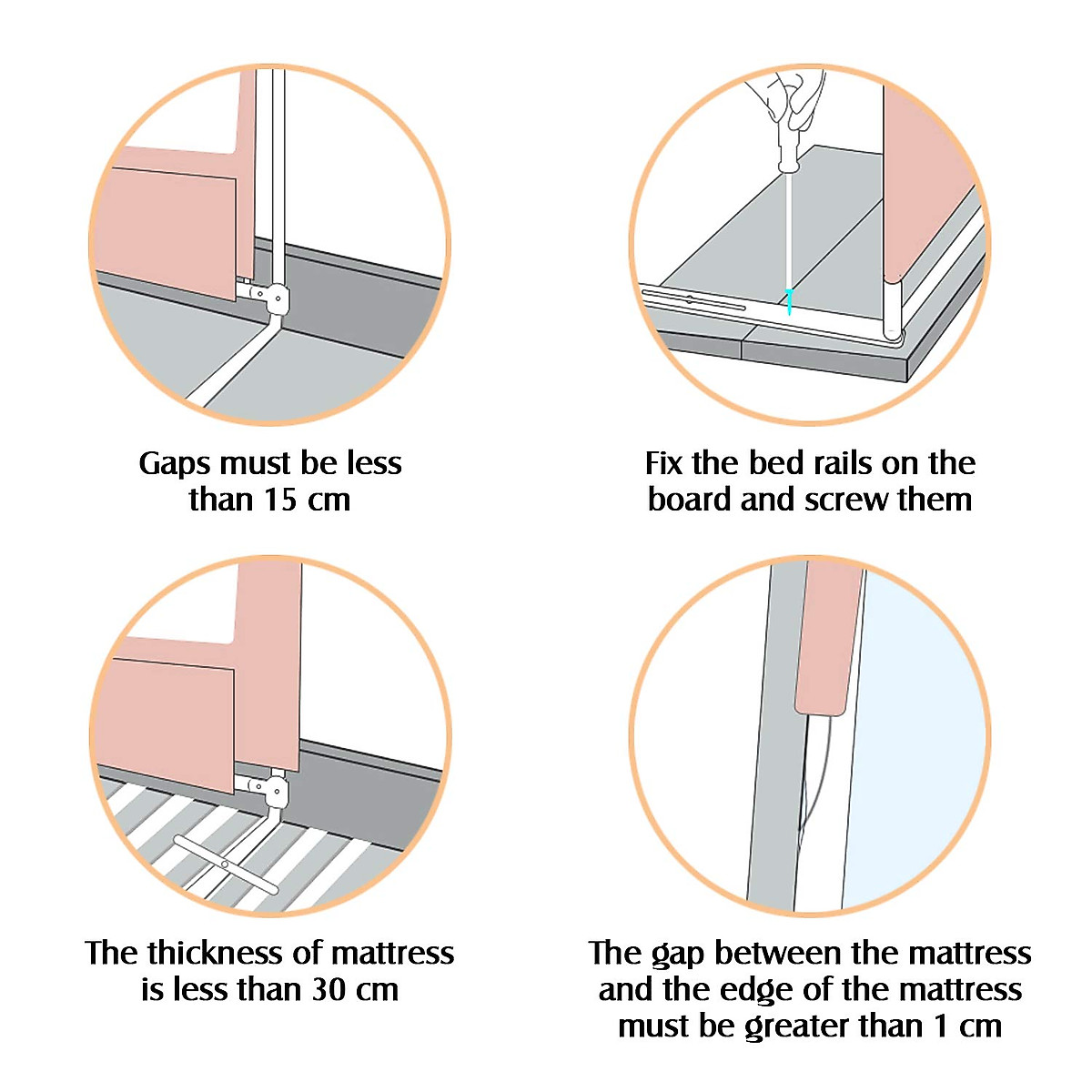 Gaps must be less than 15 cm

Fix the bed rails on the board and screw them

The thickness of mattress is less than 30 cm

The gap between the mattress and the edge of the mattress must be greater than 1 cm