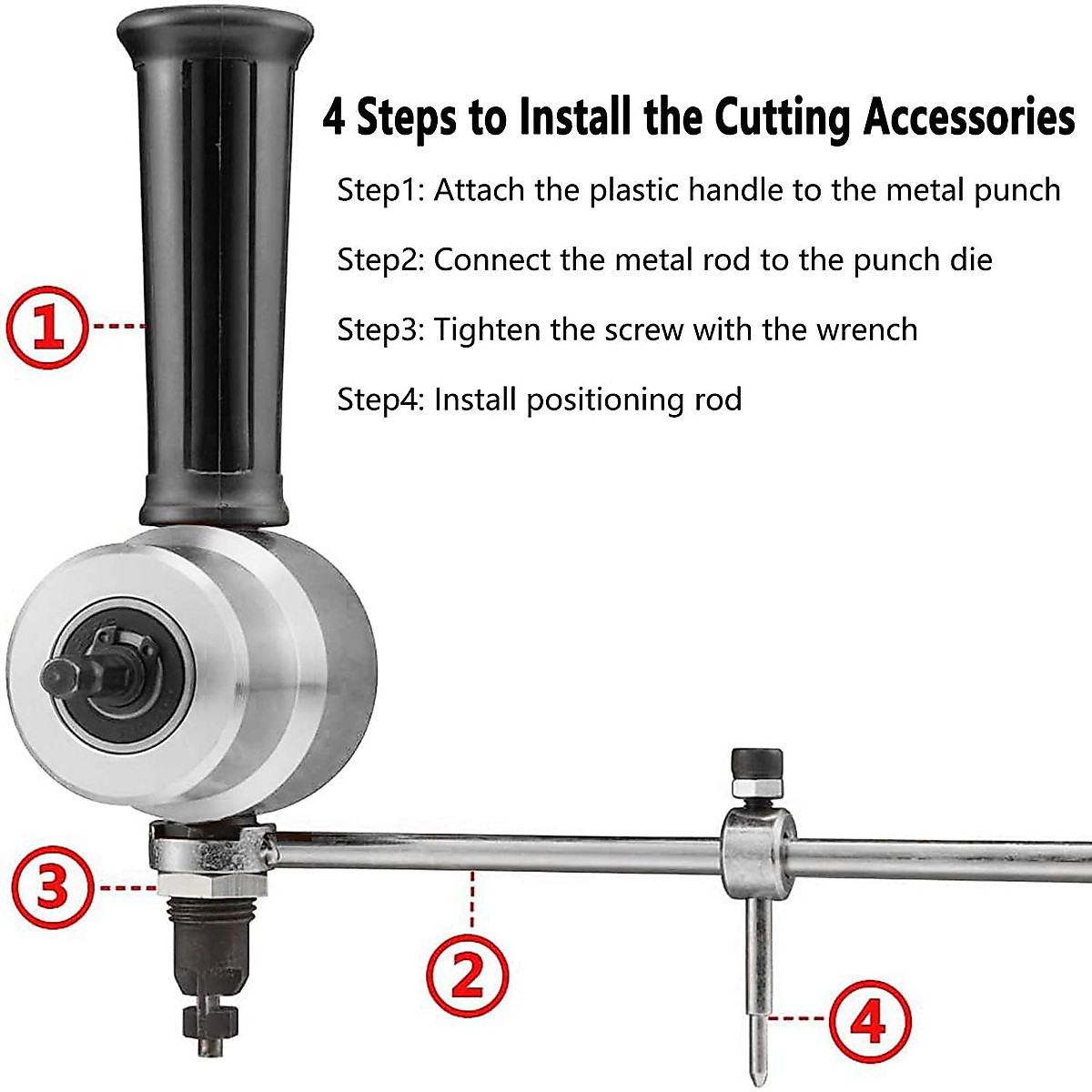 4 Steps to Install the Cutting Accessories

Step1: Attach the plastic handle to the metal punch

Step2: Connect the metal rod to the punch die

Step3: Tighten the screw with the wrench

Step4: Install positioning rod

1

3

2

4