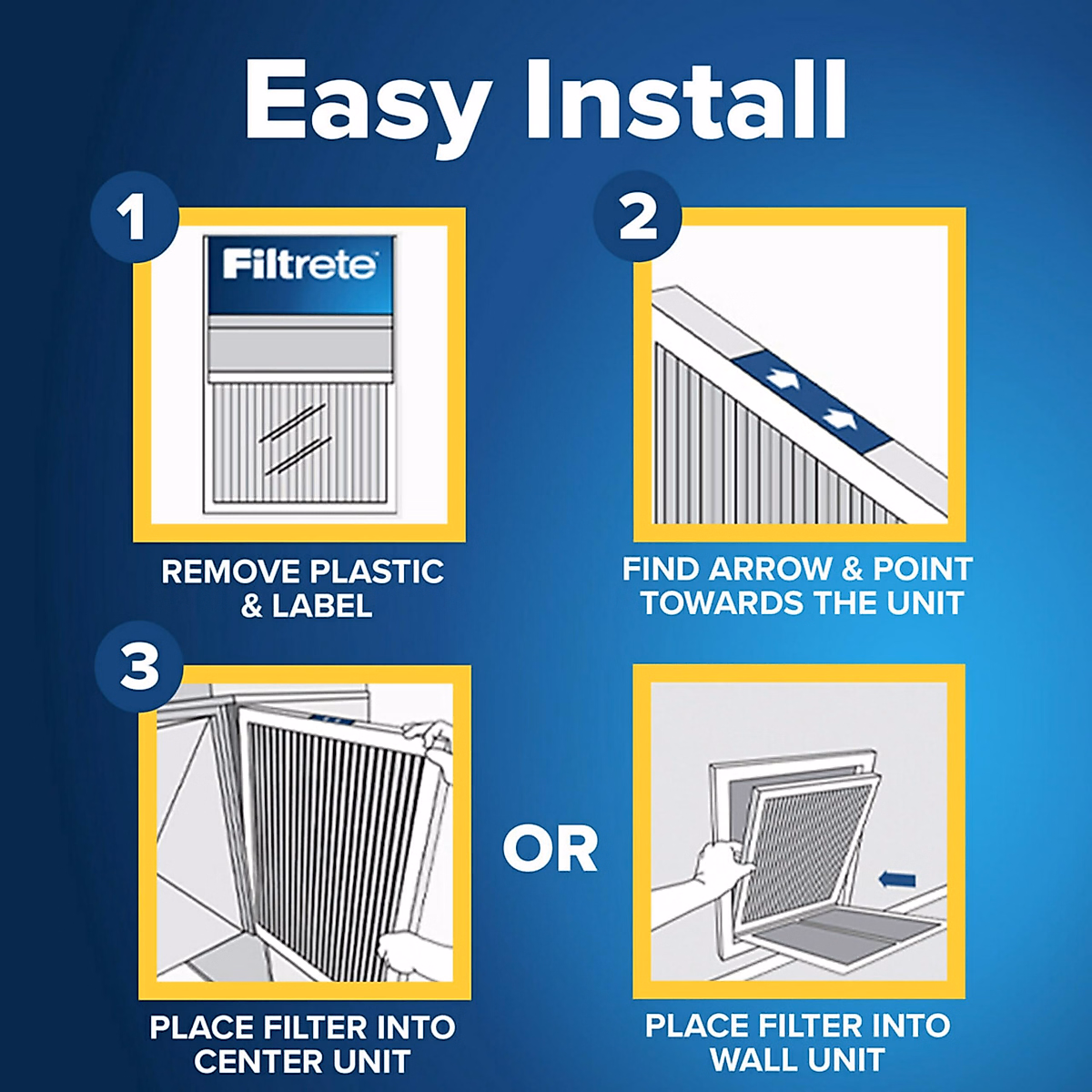 Easy Install

1

Filtrete

REMOVE PLASTIC & LABEL

2

FIND ARROW & POINT TOWARDS THE UNIT

3

PLACE FILTER INTO CENTER UNIT

OR

PLACE FILTER INTO WALL UNIT