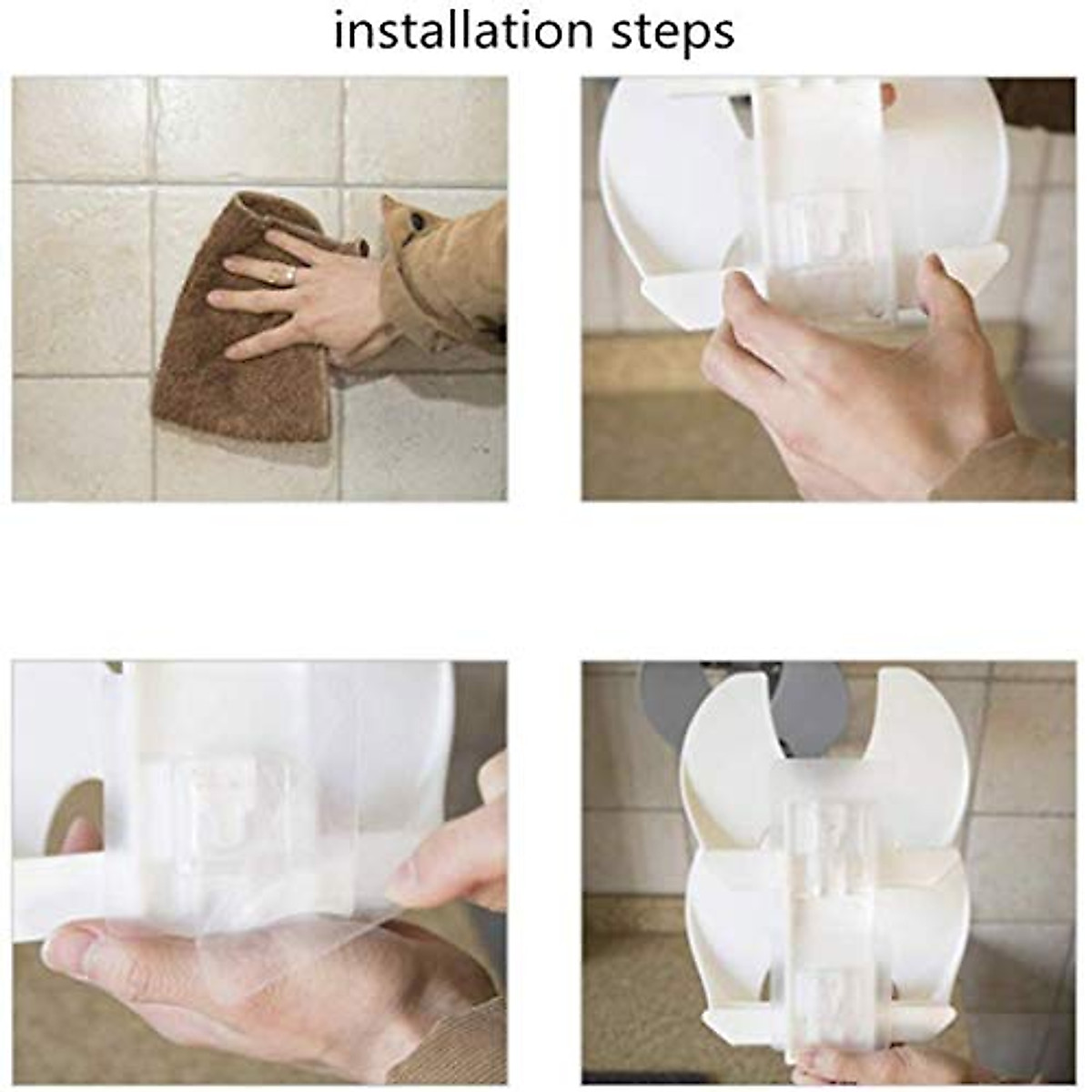 installation steps