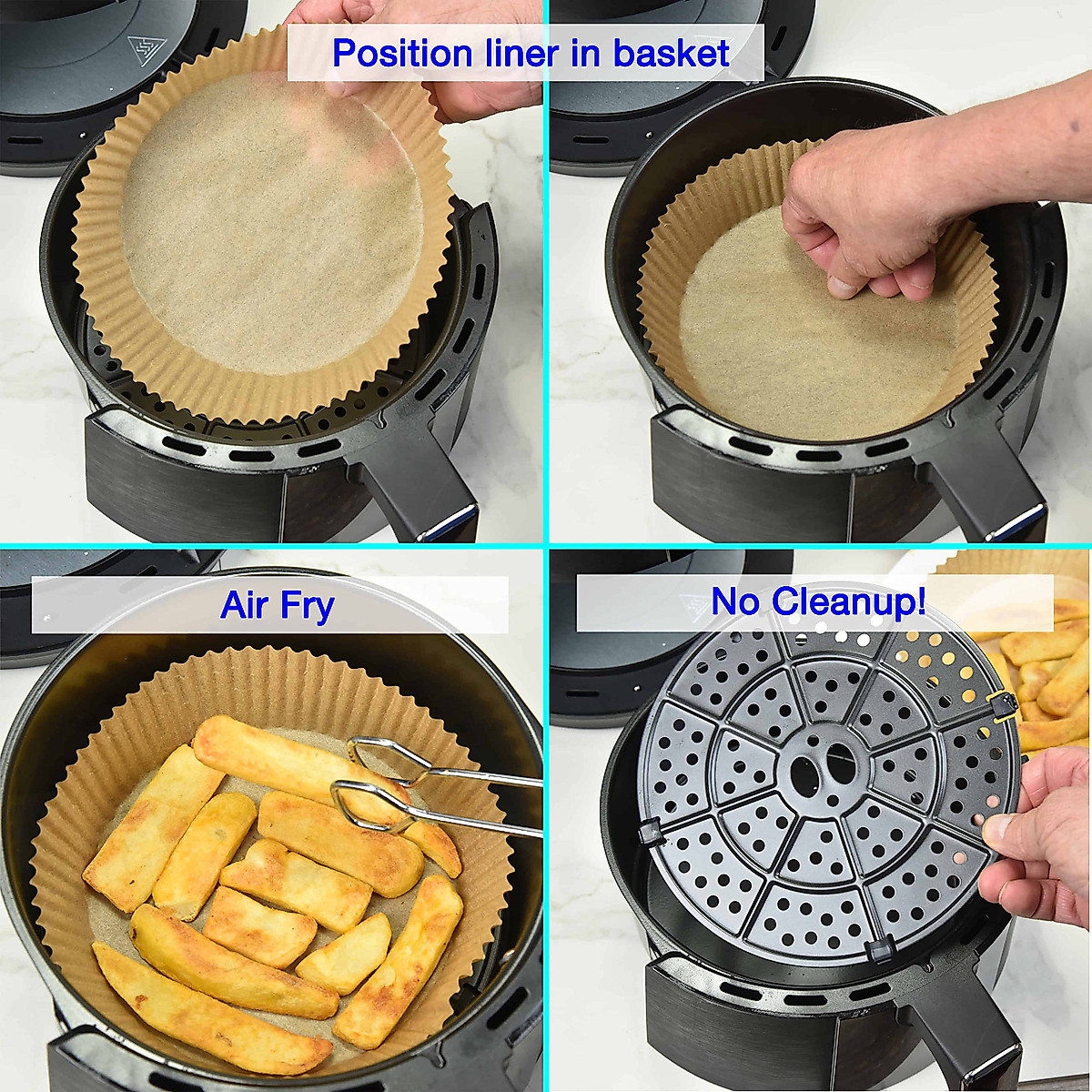 Position liner in basket

Air Fry

No Cleanup!