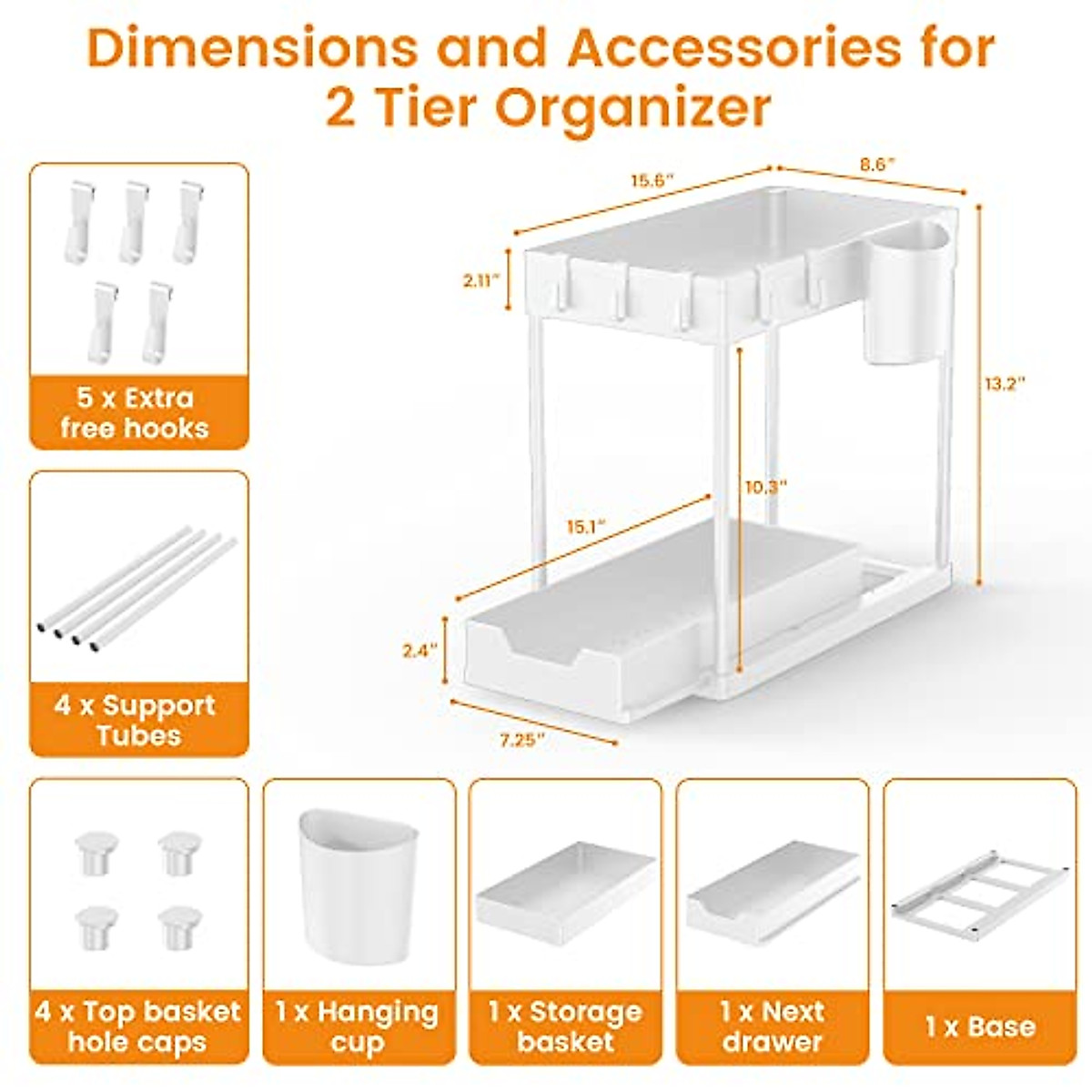 Dimensions and Accessories for 2 Tier Organizer

5 x Extra free hooks

4 x Support Tubes

15.6"
8.6"
2.11"
13.2"
10.3"
15.1"
2.4"
7.25"

4 x Top basket hole caps

1 x Hanging cup

1 x Storage basket

1 x Next drawer

1 x Base