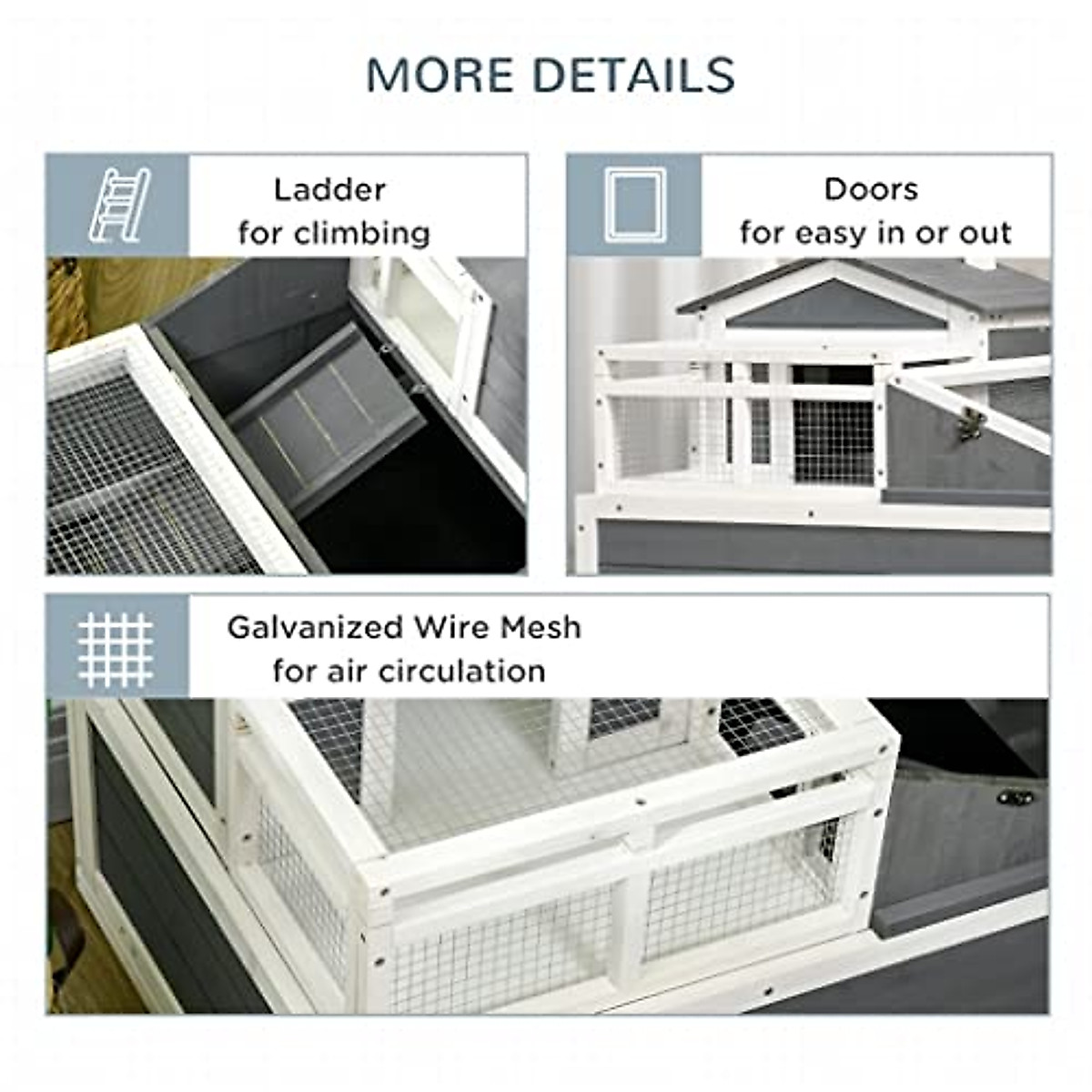 MORE DETAILS

Ladder
for climbing

Doors
for easy in or out

Galvanized Wire Mesh
for air circulation