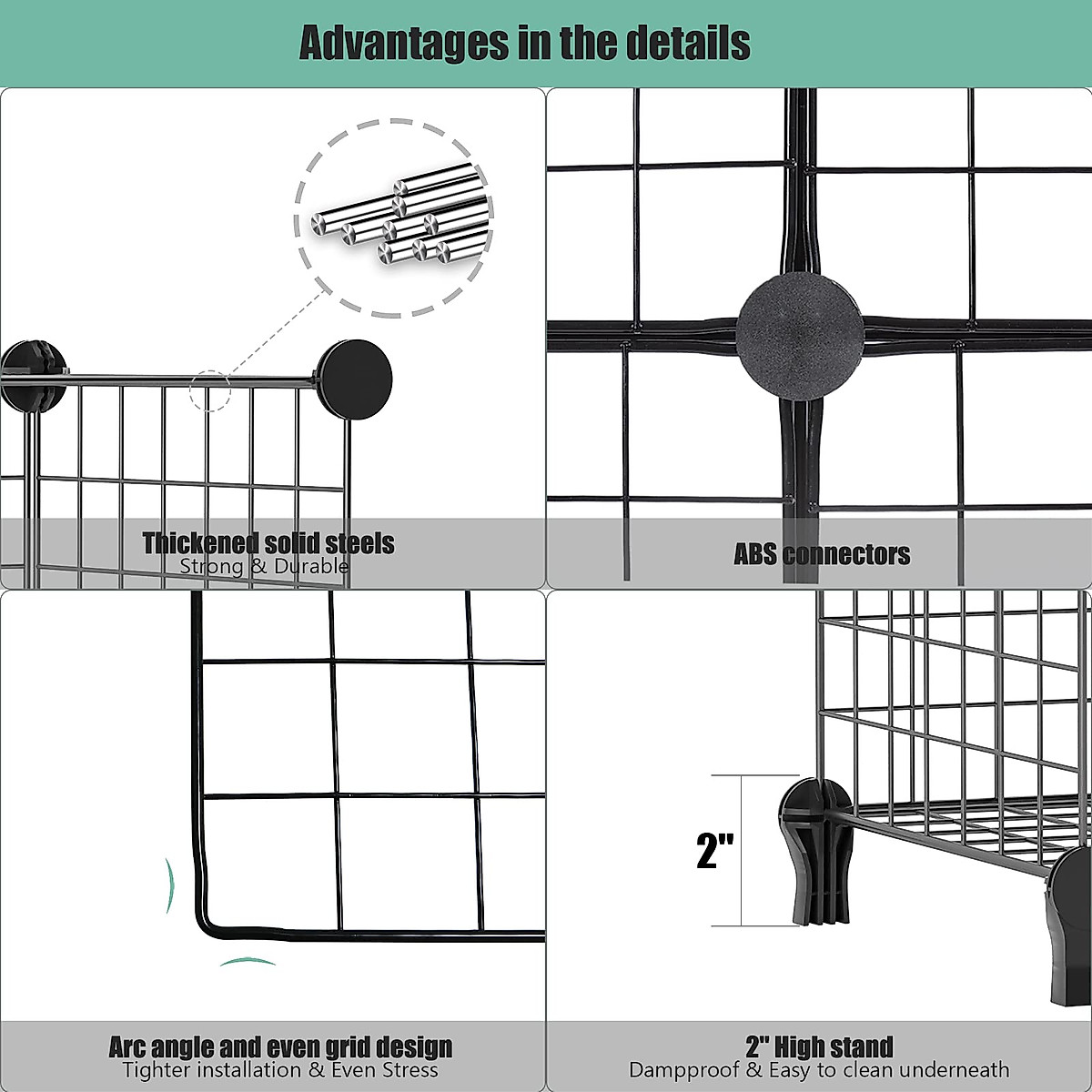 Advantages in the details

Thickened solid steels
Strong & Durable

ABS connectors

2"

Arc angle and even grid design
Tighter installation & Even Stress

2" High stand
Dampproof & Easy to clean underneath