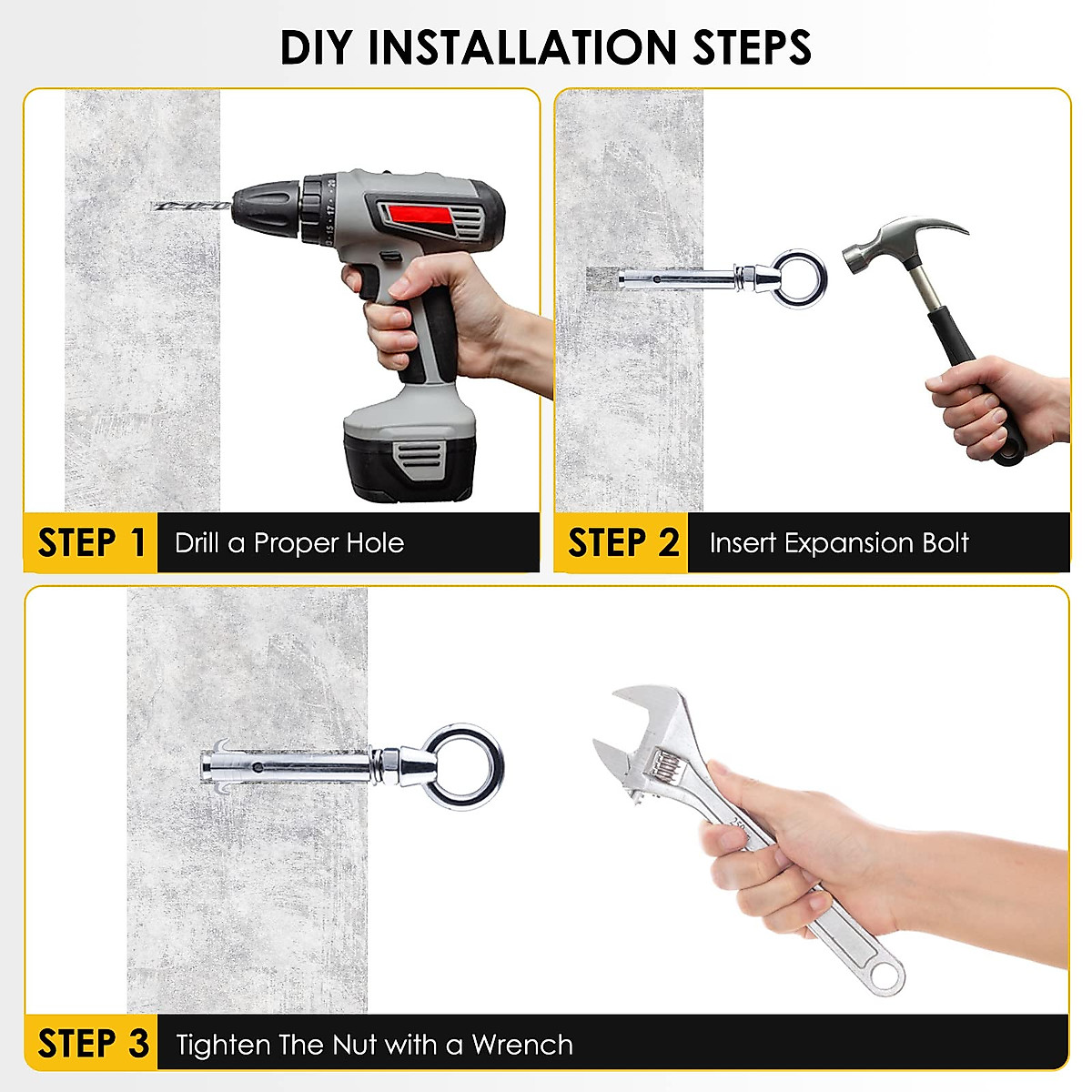 DIY INSTALLATION STEPS

STEP 1 Drill a Proper Hole

STEP 2 Insert Expansion Bolt

STEP 3 Tighten The Nut with a Wrench