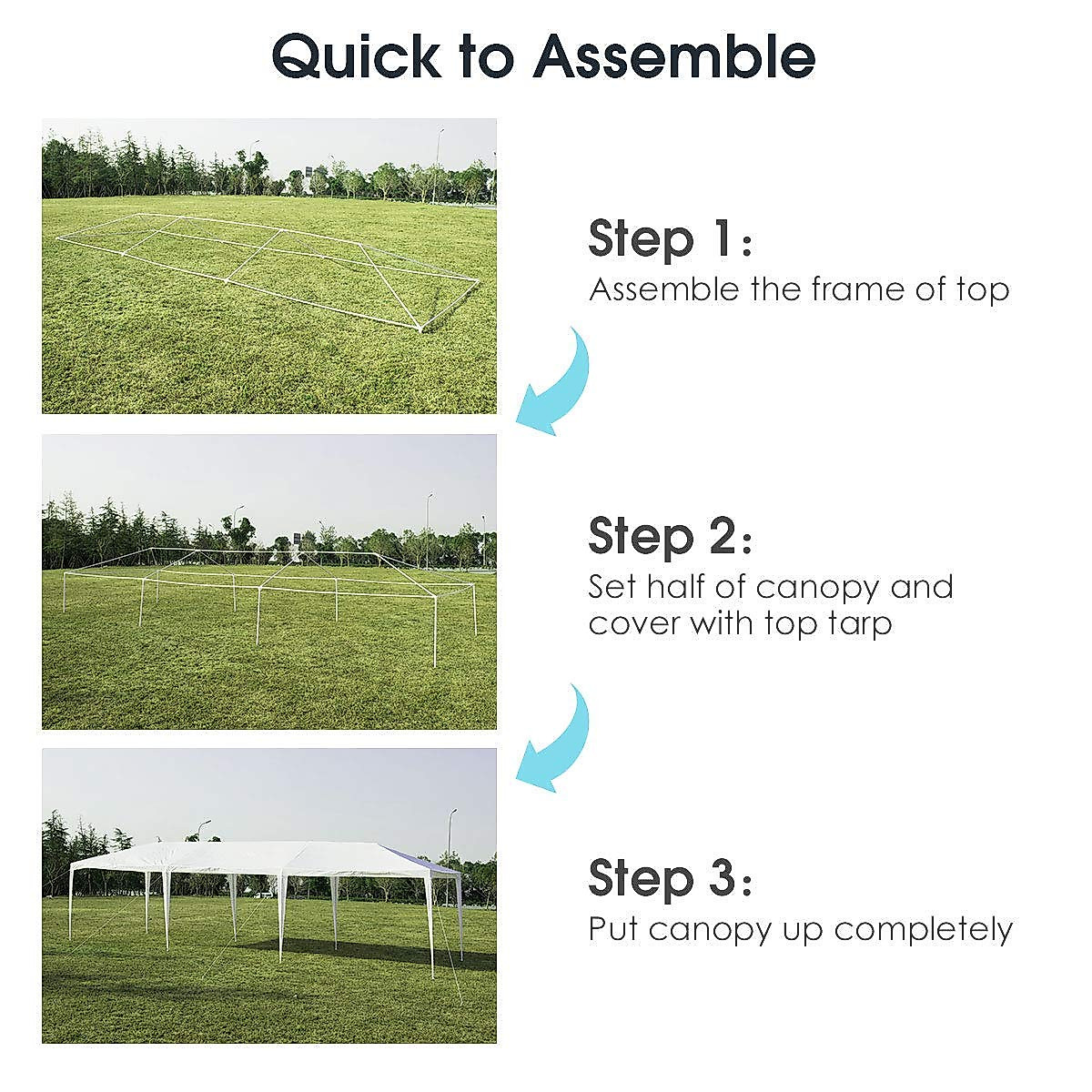 Quick to Assemble

Step 1:
Assemble the frame of top

Step 2:
Set half of canopy and cover with top tarp

Step 3:
Put canopy up completely