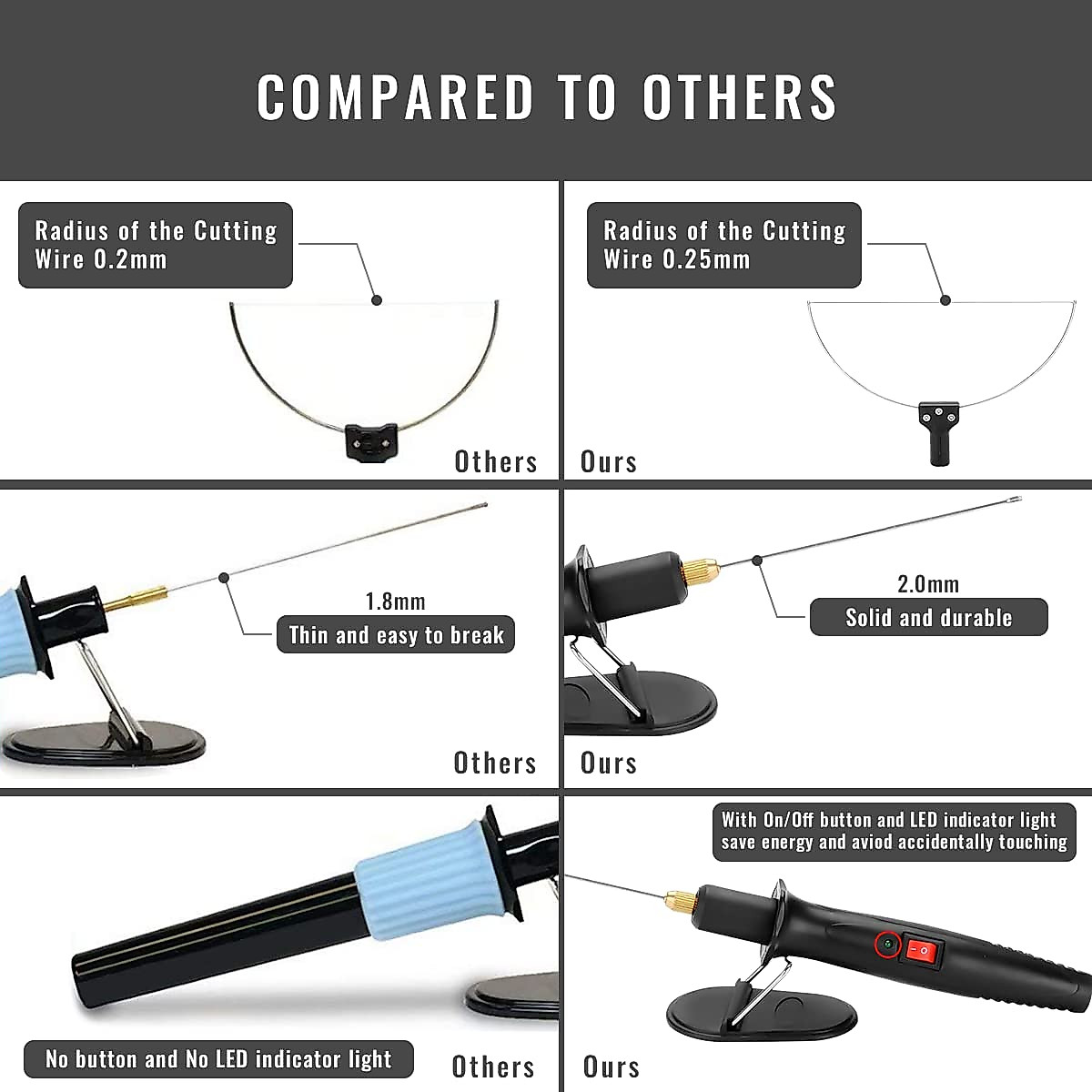 COMPARED TO OTHERS

Radius of the Cutting Wire 0.2mm

Others

Radius of the Cutting Wire 0.25mm

Ours

1.8mm
Thin and easy to break

Others

2.0mm
Solid and durable

Ours

No button and No LED indicator light

Others

With On/Off button and LED indicator light save energy and aviod accidentally touching

Ours