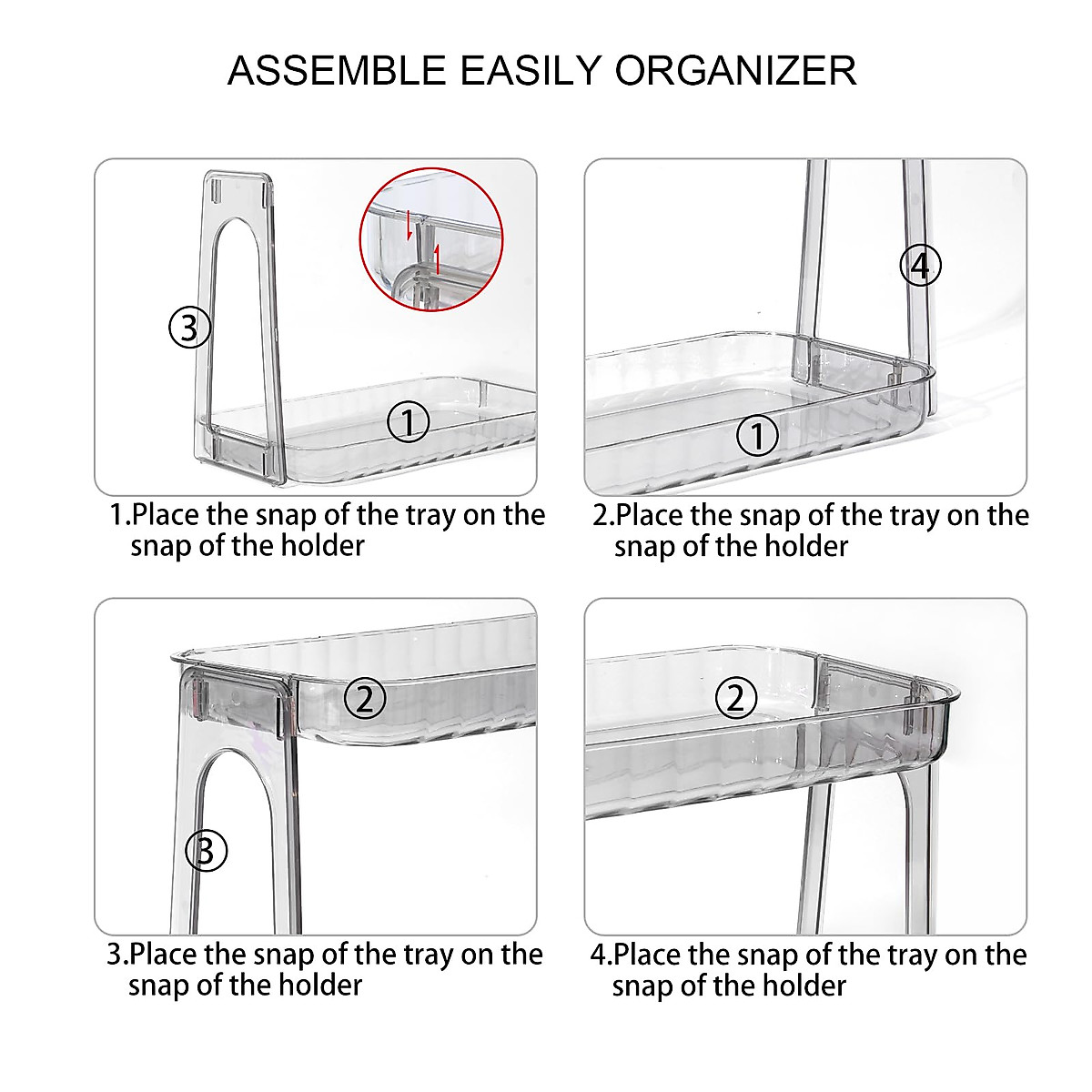 ASSEMBLE EASILY ORGANIZER

③

①

1.Place the snap of the tray on the snap of the holder

④

①

2.Place the snap of the tray on the snap of the holder

②

③

3.Place the snap of the tray on the snap of the holder

②

4.Place the snap of the tray on the snap of the holder