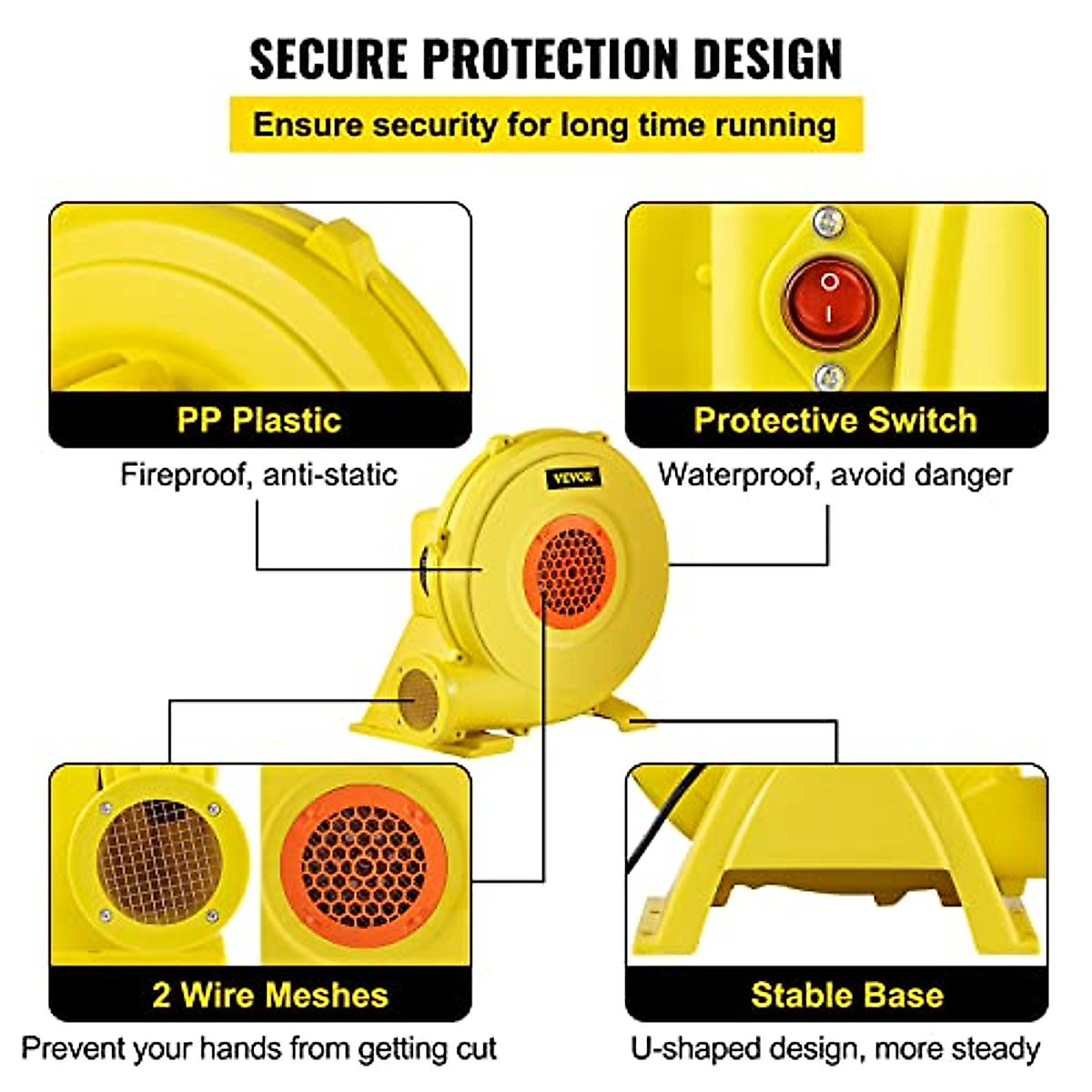 SECURE PROTECTION DESIGN

Ensure security for long time running

PP Plastic

Fireproof, anti-static

Protective Switch

Waterproof, avoid danger

VEVOR

2 Wire Meshes

Prevent your hands from getting cut

Stable Base

U-shaped design, more steady