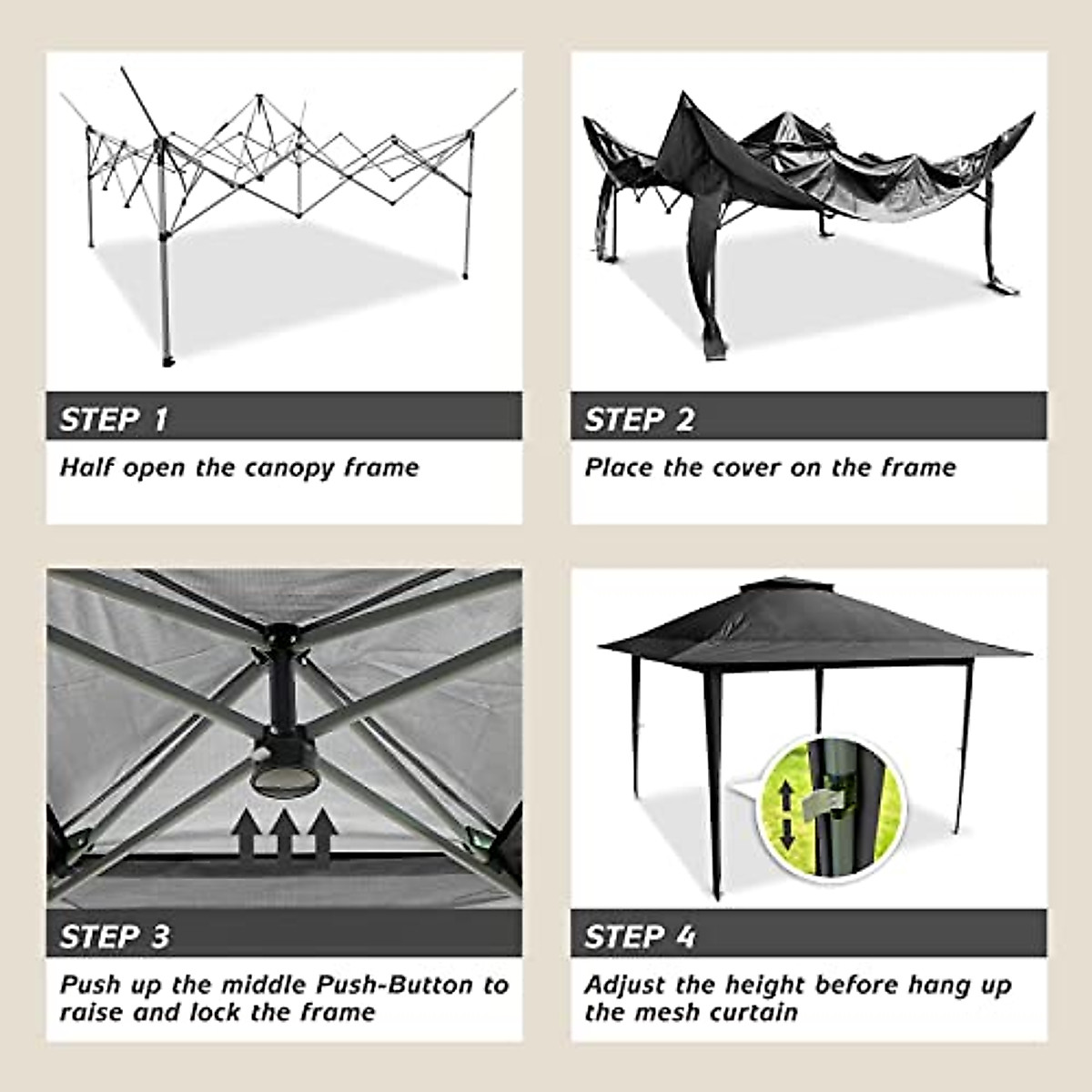 STEP 1

Half open the canopy frame

STEP 2

Place the cover on the frame

STEP 3

Push up the middle Push-Button to raise and lock the frame

STEP 4

Adjust the height before hang up the mesh curtain