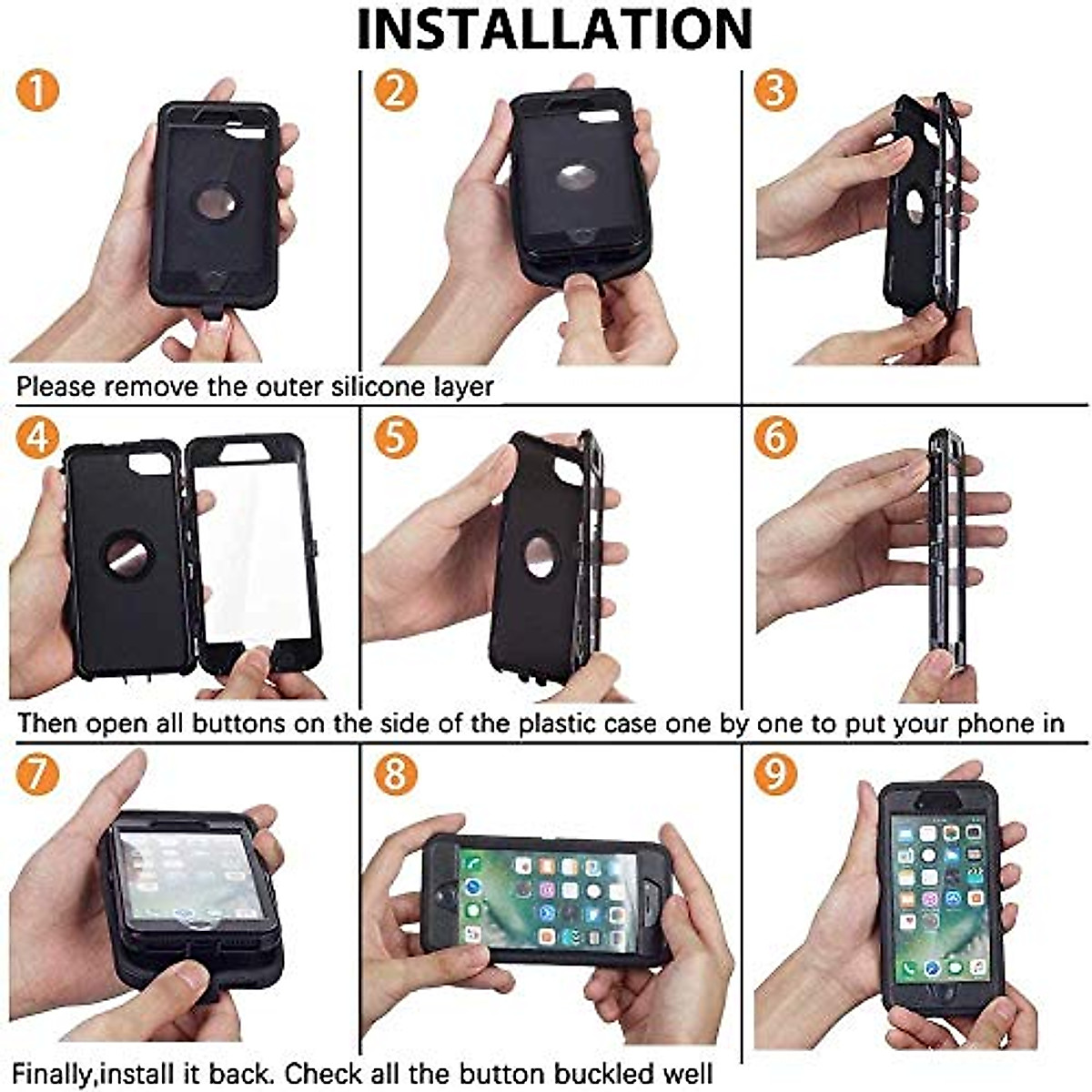 INSTALLATION

1

2

3

Please remove the outer silicone layer

4

5

6

Then open all buttons on the side of the plastic case one by one to put your phone in

7

8

9

Finally,install it back. Check all the button buckled well