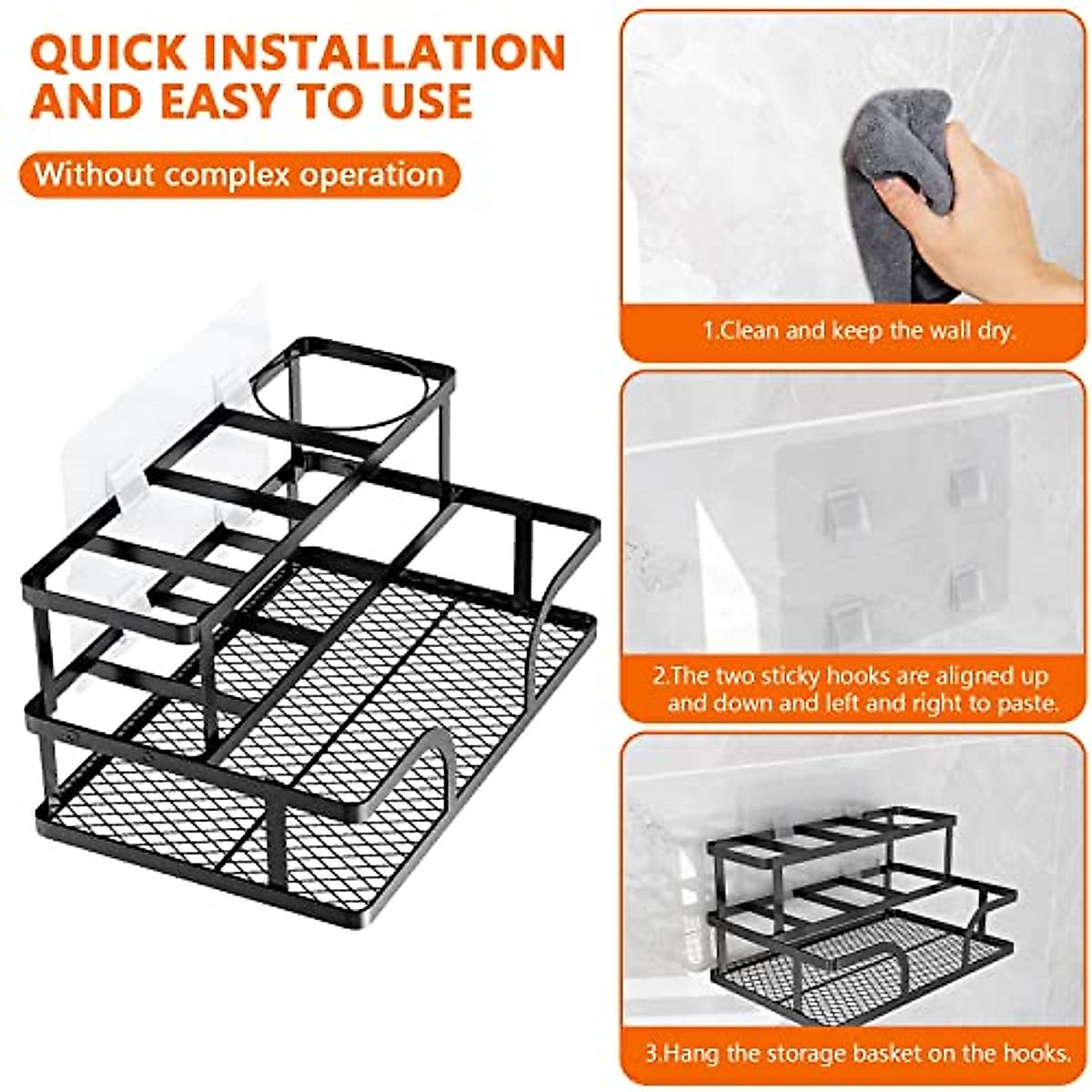 QUICK INSTALLATION AND EASY TO USE

Without complex operation

1.Clean and keep the wall dry.

2.The two sticky hooks are aligned up and down and left and right to paste.

3.Hang the storage basket on the hooks.