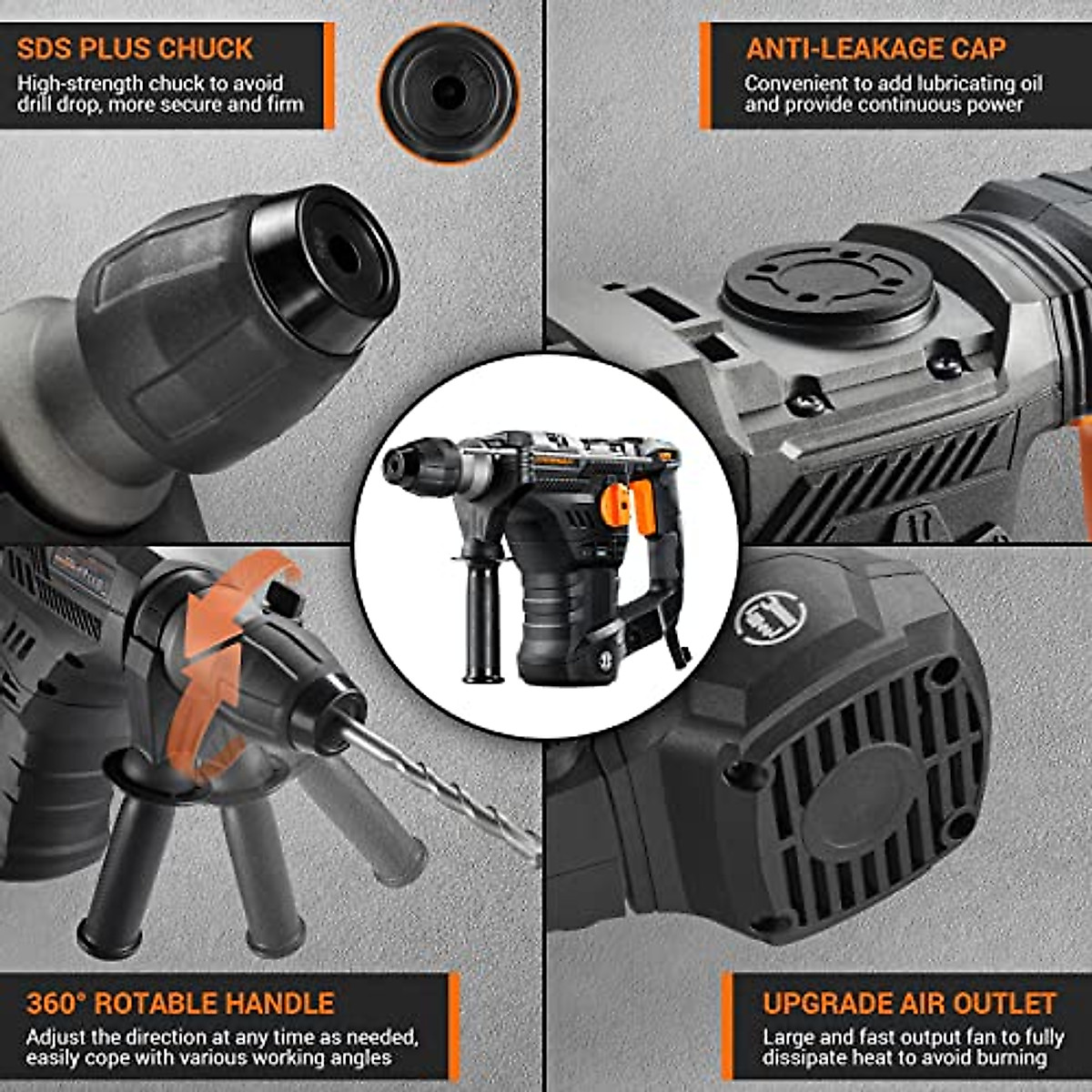 SDS PLUS CHUCK

High-strength chuck to avoid drill drop, more secure and firm

ANTI-LEAKAGE CAP

Convenient to add lubricating oil and provide continuous power

360° ROTABLE HANDLE

Adjust the direction at any time as needed, easily cope with various working angles

UPGRADE AIR OUTLET

Large and fast output fan to fully dissipate heat to avoid burning