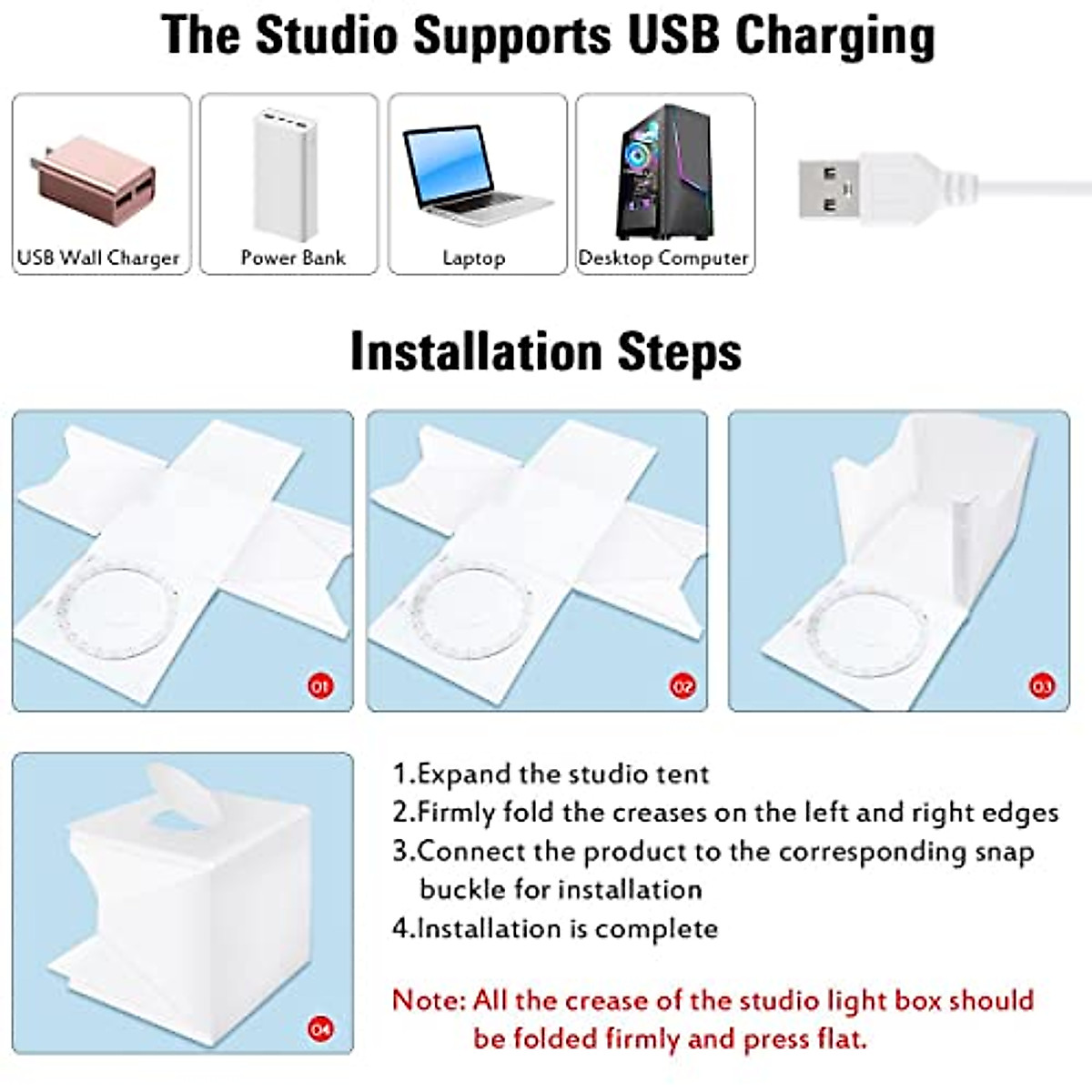 The Studio Supports USB Charging

USB Wall Charger

Power Bank

Laptop

Desktop Computer

Installation Steps

01

02

03

04

1.Expand the studio tent

2.Firmly fold the creases on the left and right edges

3.Connect the product to the corresponding snap buckle for installation

4.Installation is complete

Note: All the crease of the studio light box should be folded firmly and press flat.