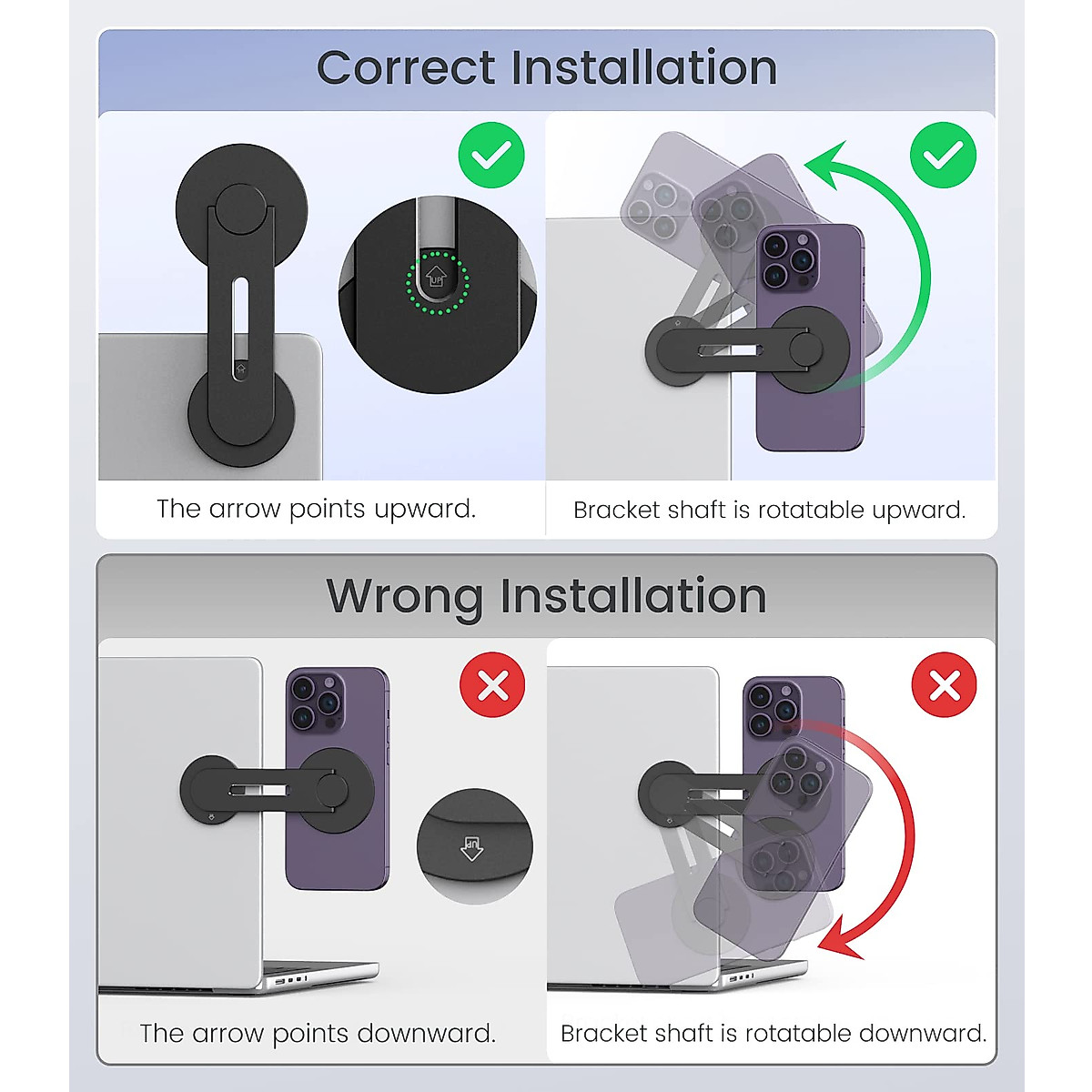 Correct Installation

UP

The arrow points upward.

Bracket shaft is rotatable upward.

Wrong Installation

UP

The arrow points downward.

Bracket shaft is rotatable downward.