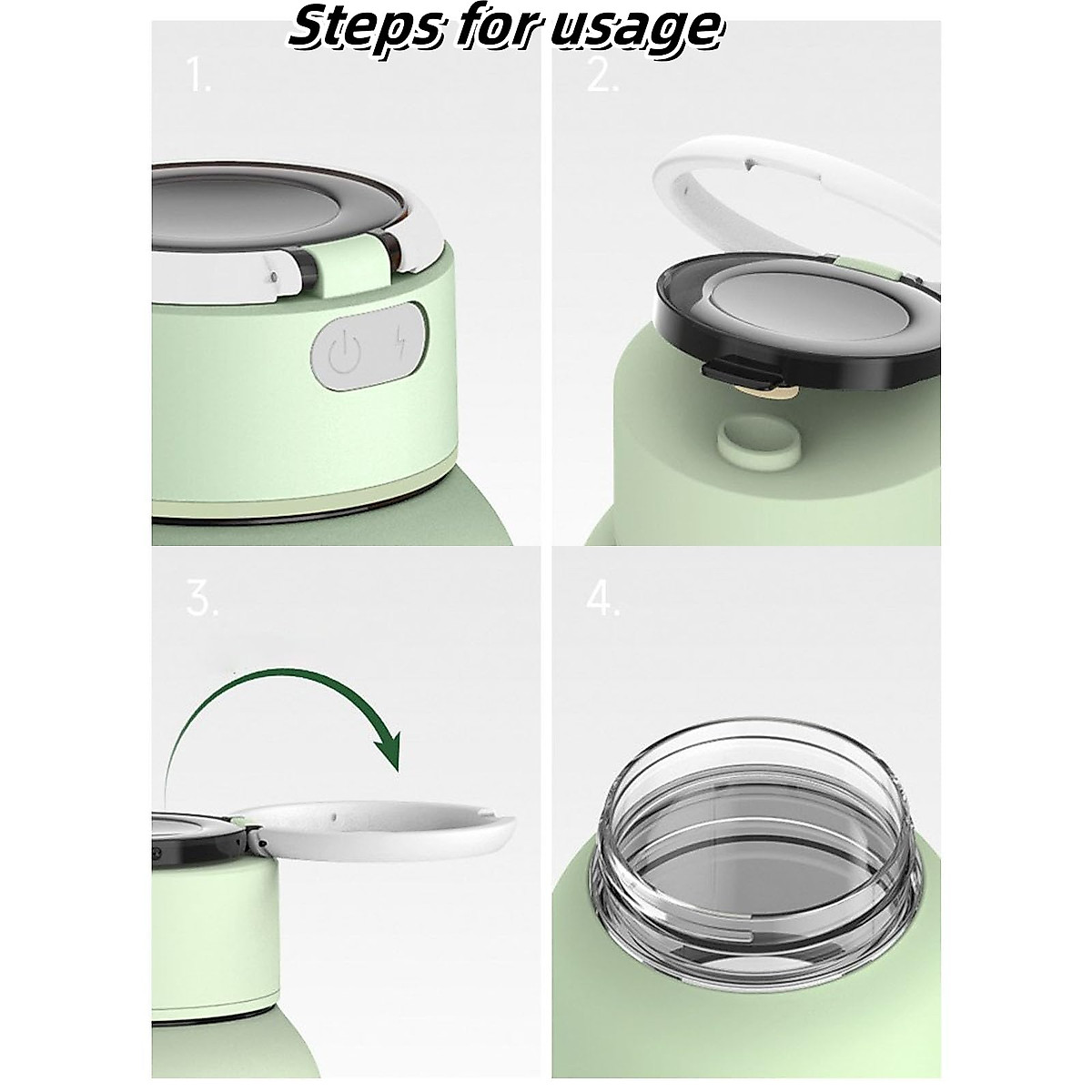 Steps for usage

1.

2.

3.

4.